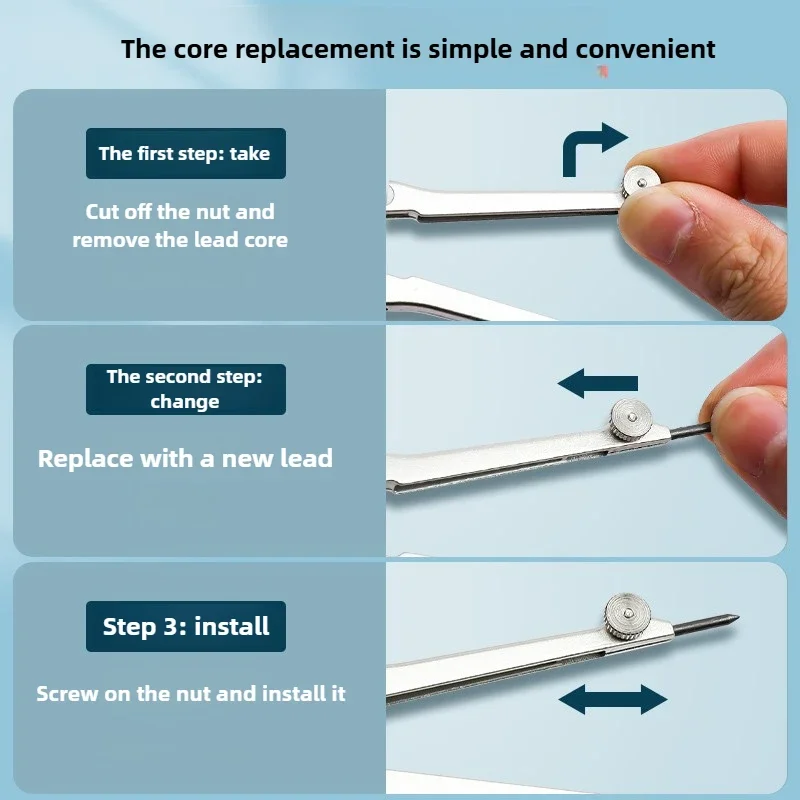 The core replacement is simple and convenient

The first step: take

Cut off the nut and remove the lead core

The second step: change

Replace with a new lead

Step 3: install

Screw on the nut and install it