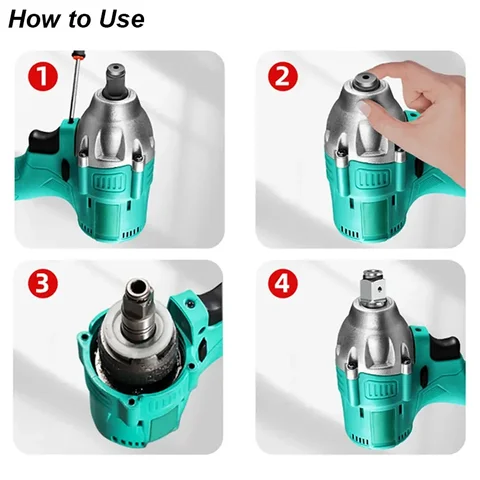 How to Use

1

2

3

4