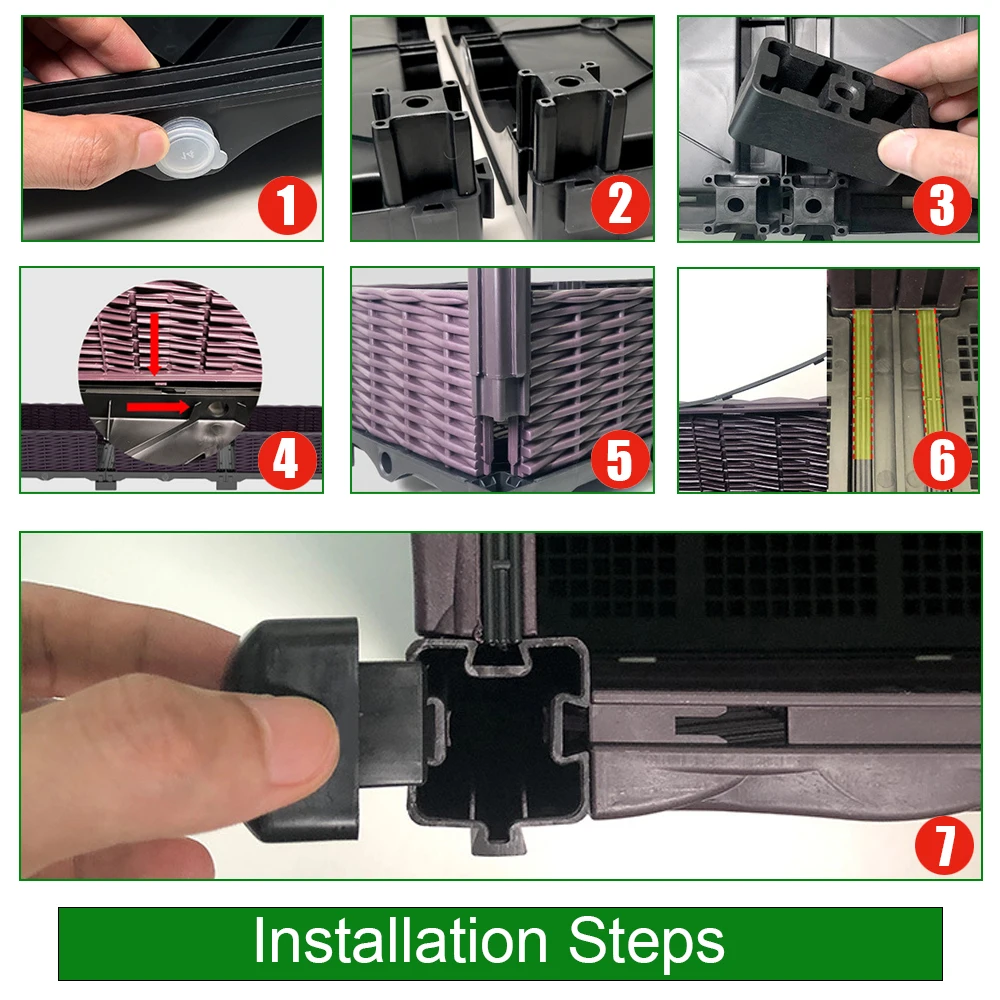 1
2
3
4
5
6
7
Installation Steps