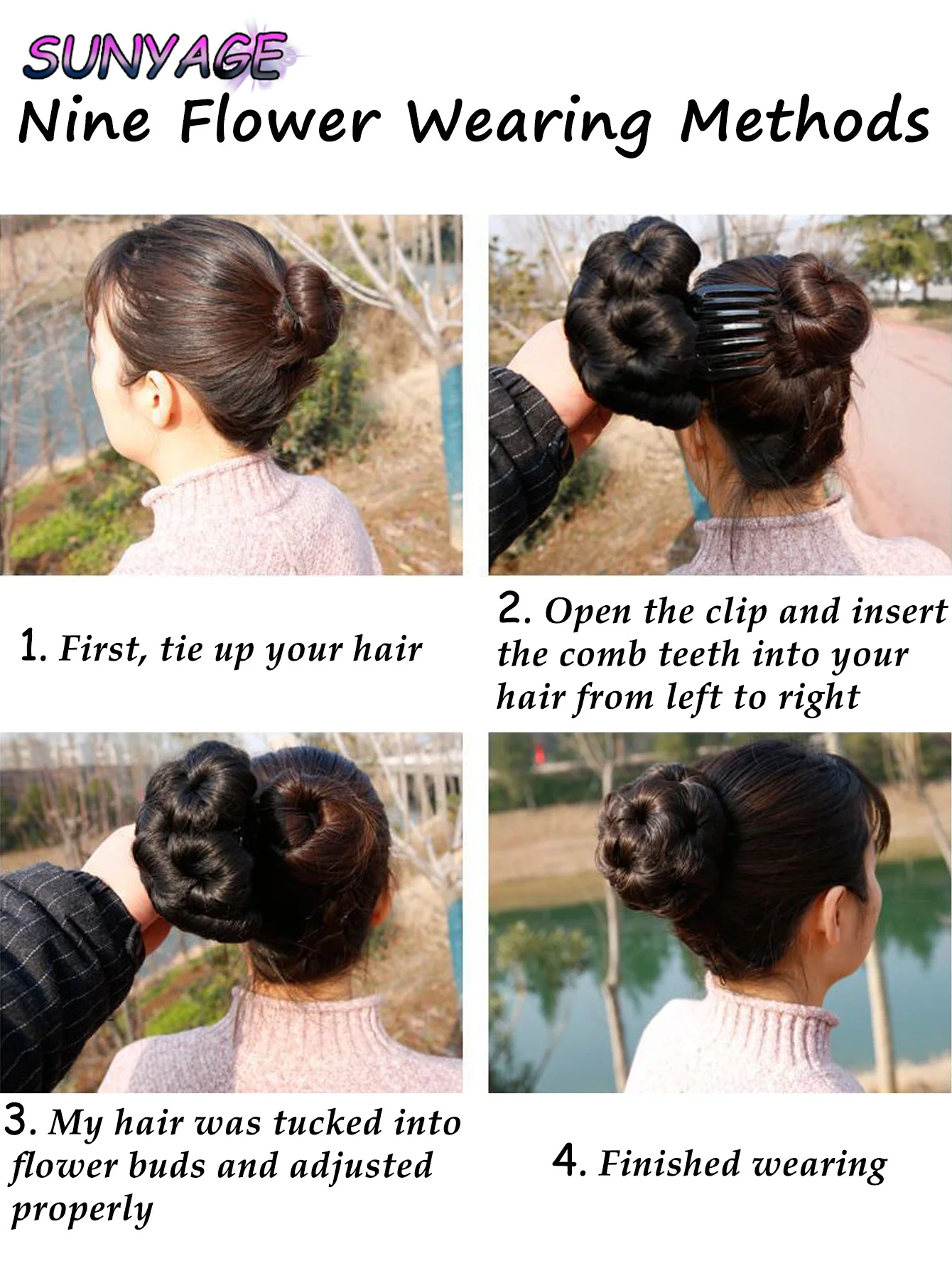 SUNYAGE

Nine Flower Wearing Methods

1. First, tie up your hair

2. Open the clip and insert the comb teeth into your hair from left to right

3. My hair was tucked into flower buds and adjusted properly

4. Finished wearing