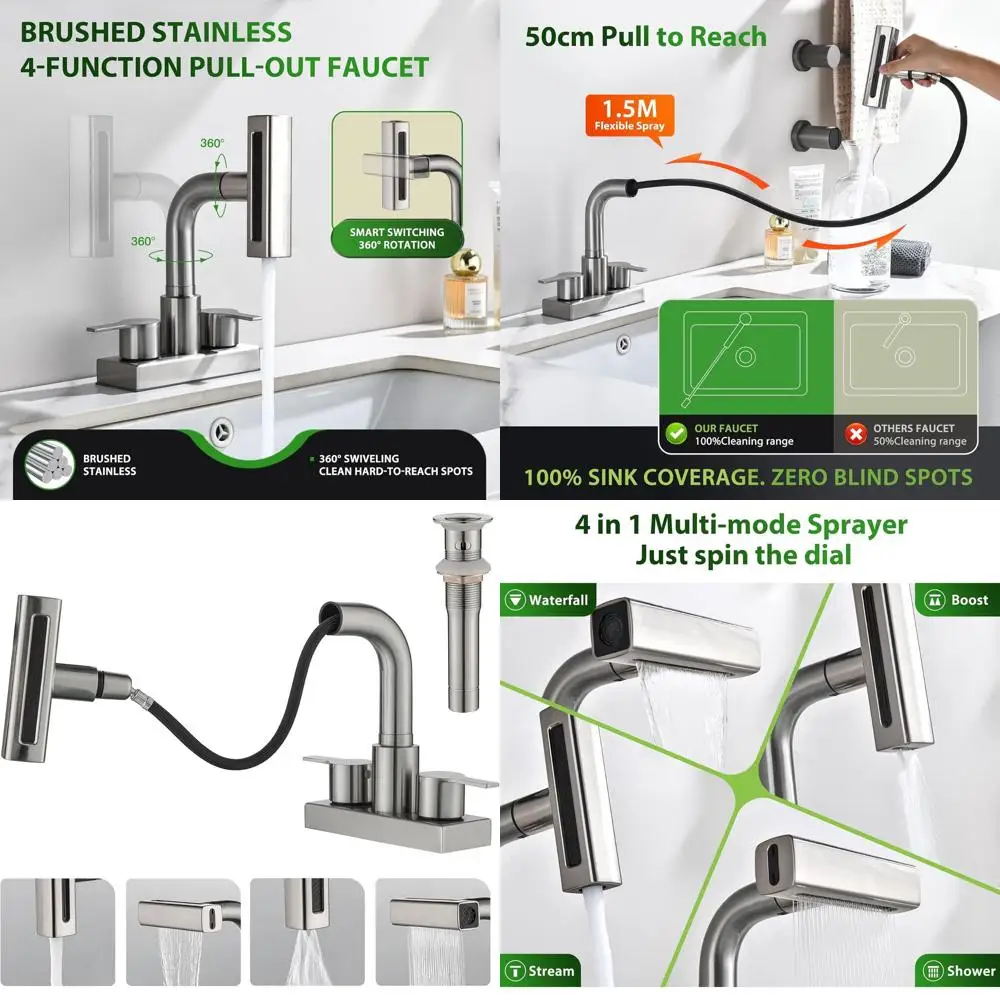 BRUSHED STAINLESS
4-FUNCTION PULL-OUT FAUCET

360°

360°

SMART SWITCHING
360° ROTATION

BRUSHED STAINLESS

360° SWIVELING
CLEAN HARD-TO-REACH SPOTS

50cm Pull to Reach

1.5M
Flexible Spray

OUR FAUCET
100%Cleaning range

OTHERS FAUCET
50%Cleaning range

100% SINK COVERAGE. ZERO BLIND SPOTS

4 in 1 Multi-mode Sprayer
Just spin the dial

Waterfall

Boost

Stream

Shower