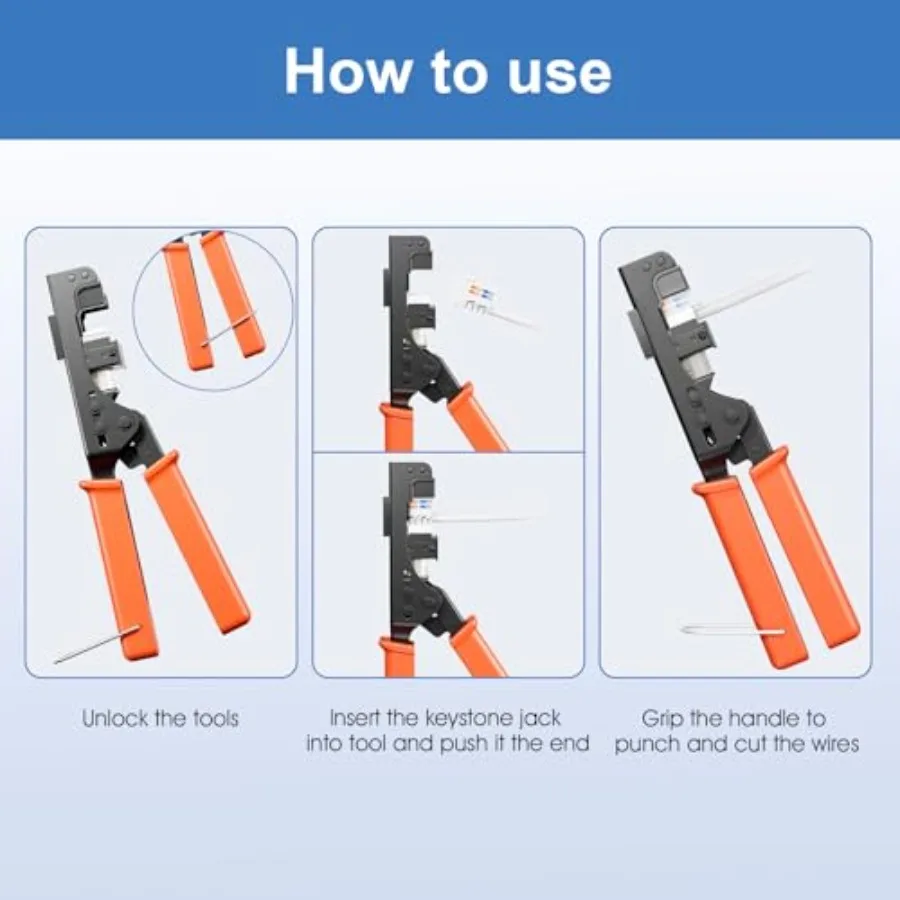 How to use

Unlock the tools

Insert the keystone jack into tool and push it the end

Grip the handle to punch and cut the wires