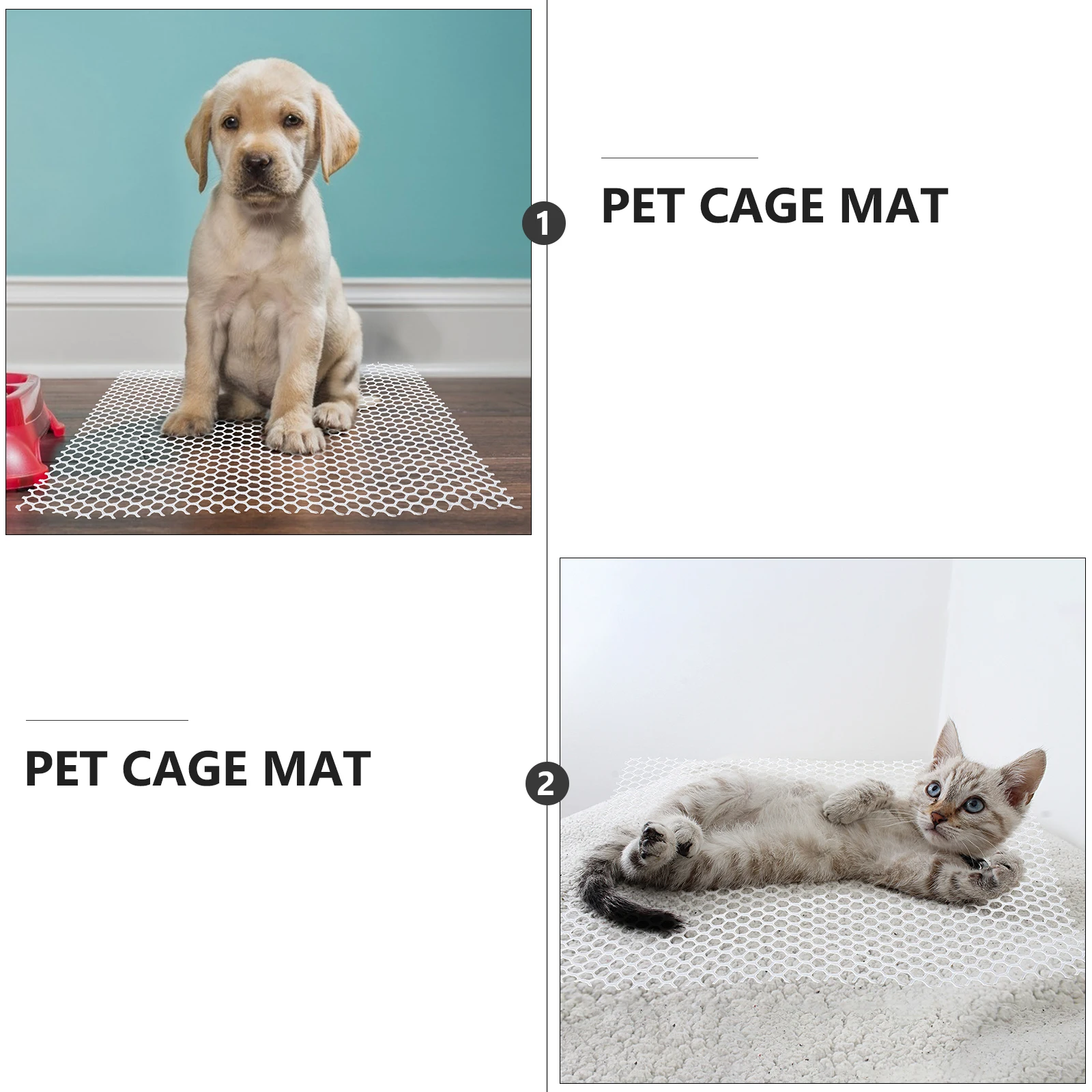 1

PET CAGE MAT

PET CAGE MAT

2