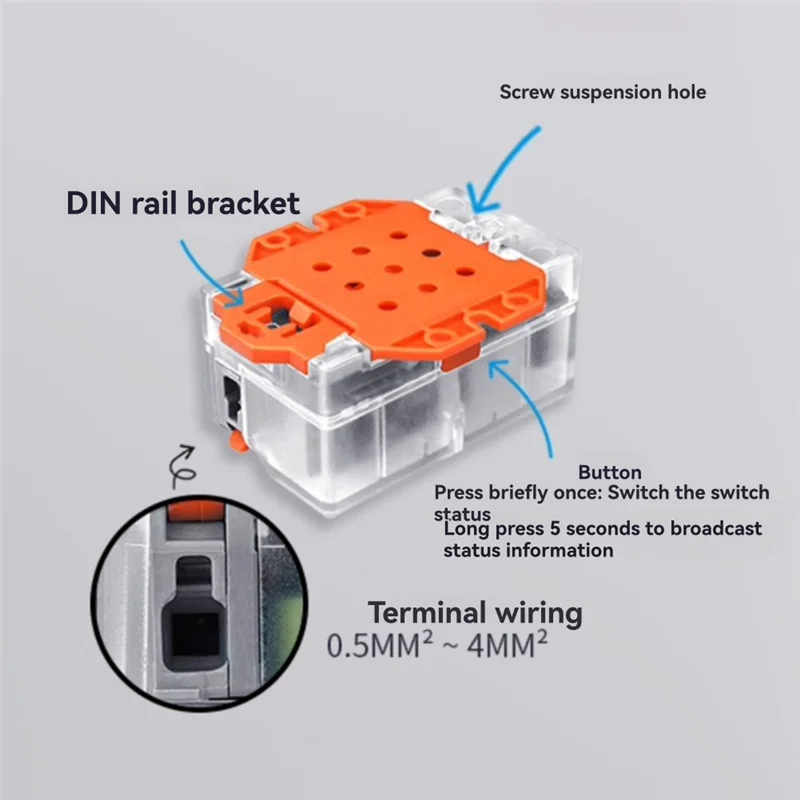 Screw suspension hole

DIN rail bracket

Button
Press briefly once: Switch the switch status
Long press 5 seconds to broadcast status information

Terminal wiring
$0.5MM^2 \sim 4MM^2$