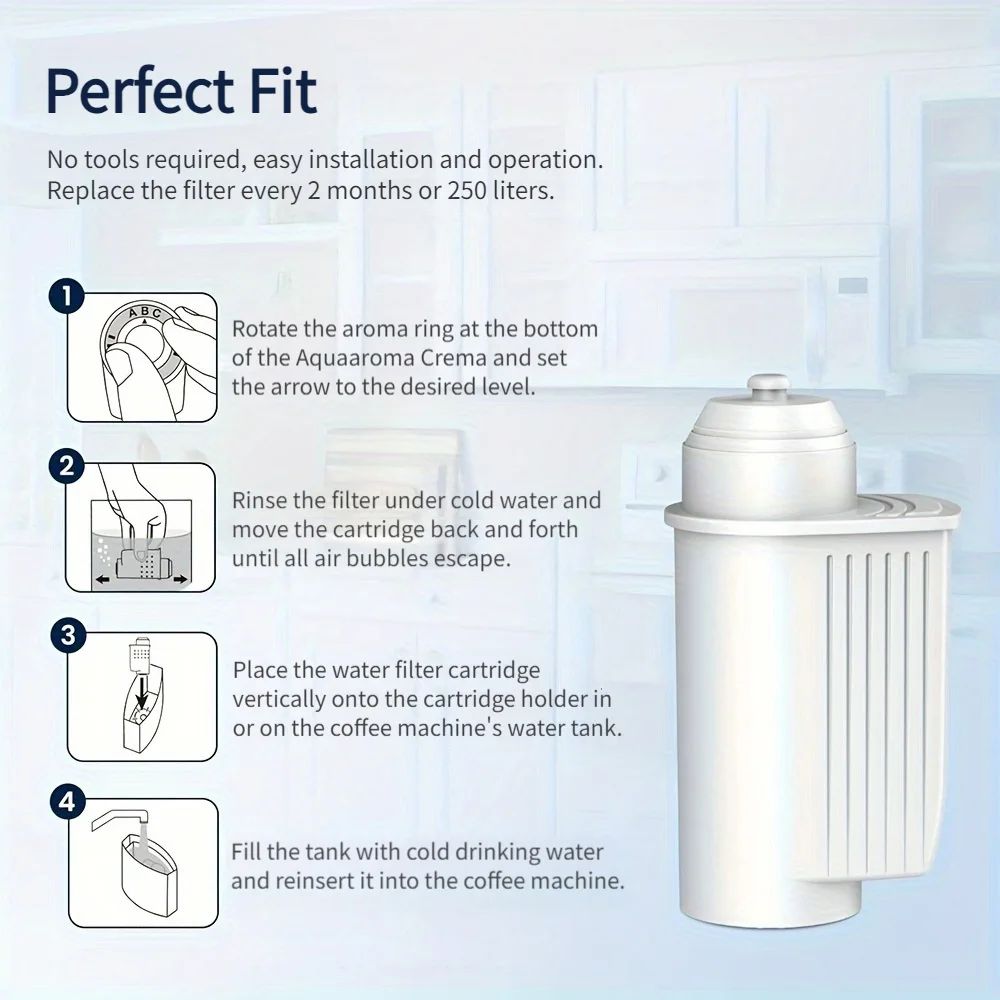 Perfect Fit

No tools required, easy installation and operation. Replace the filter every 2 months or 250 liters.

1

A B C

Rotate the aroma ring at the bottom of the Aquaaroma Crema and set the arrow to the desired level.

2

Rinse the filter under cold water and move the cartridge back and forth until all air bubbles escape.

3

Place the water filter cartridge vertically onto the cartridge holder in or on the coffee machine's water tank.

4

Fill the tank with cold drinking water and reinsert it into the coffee machine.