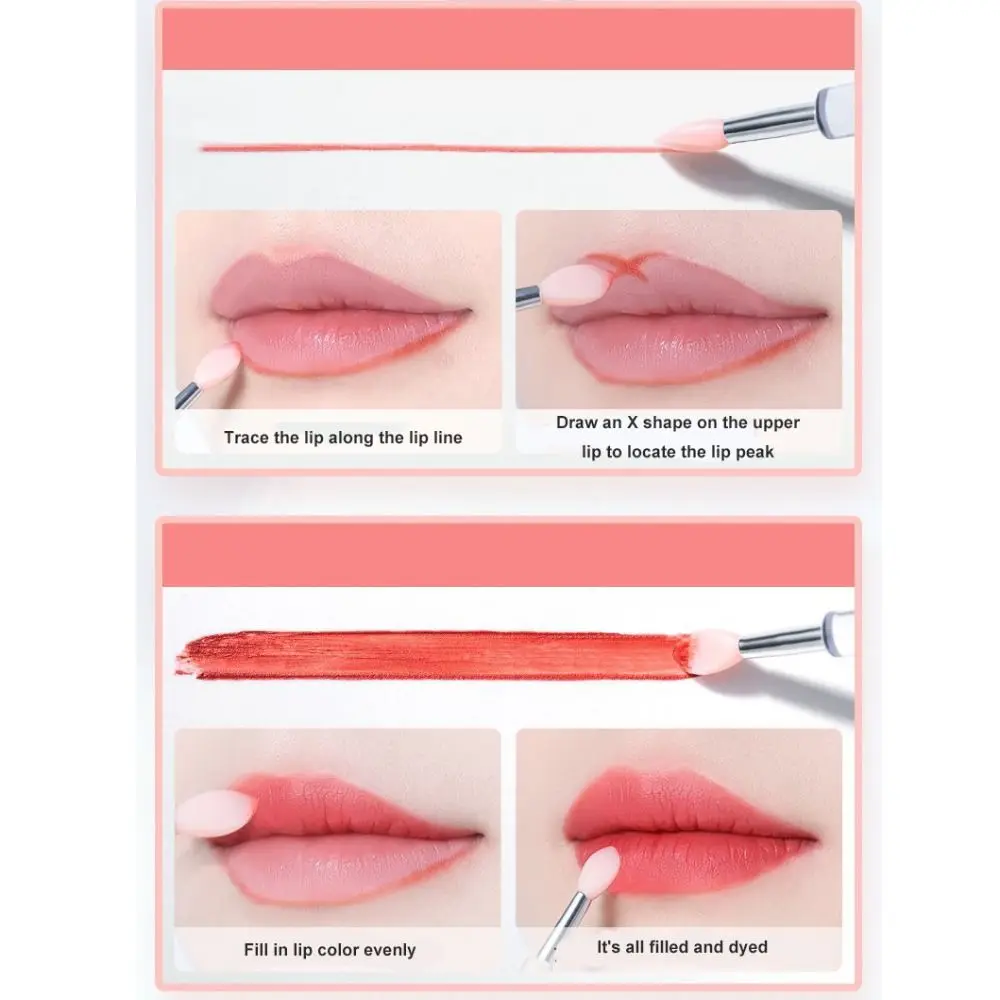 Trace the lip along the lip line

Draw an X shape on the upper lip to locate the lip peak

Fill in lip color evenly

It's all filled and dyed