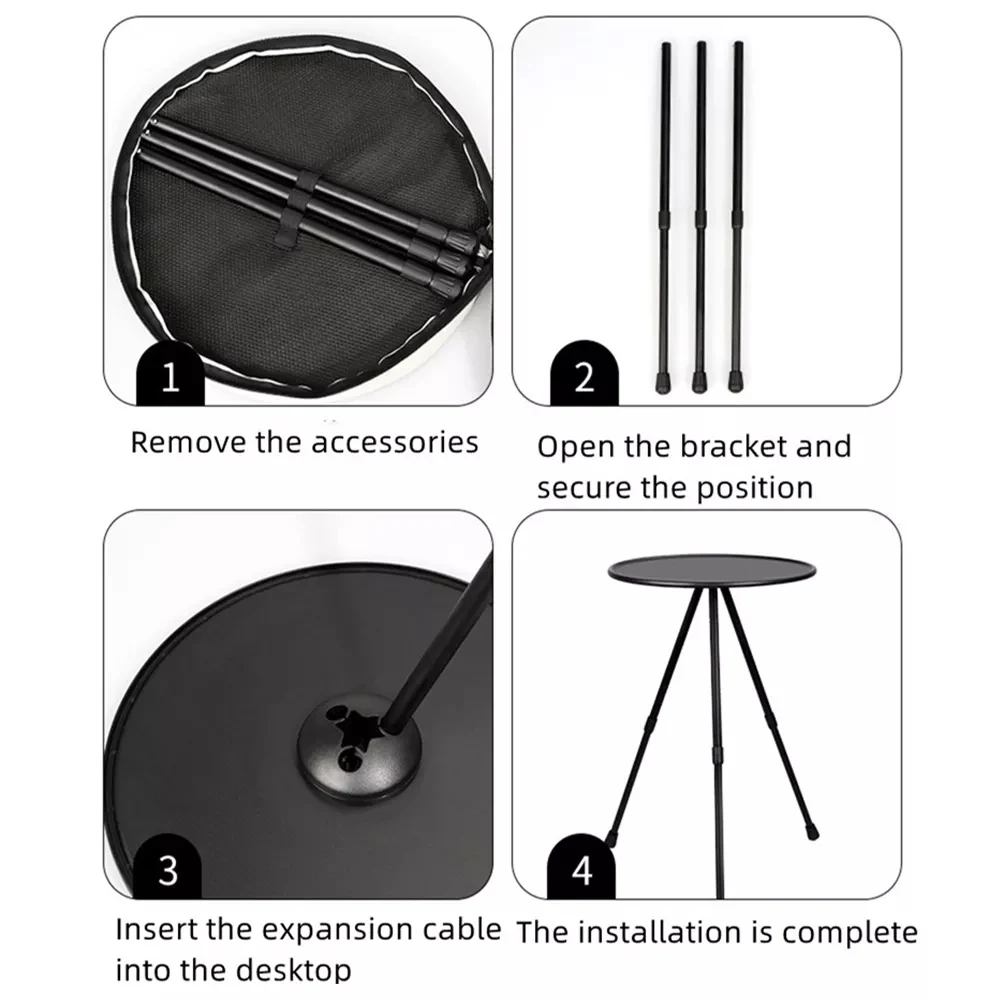 1

Remove the accessories

2

Open the bracket and secure the position

3

Insert the expansion cable into the desktop

4

The installation is complete