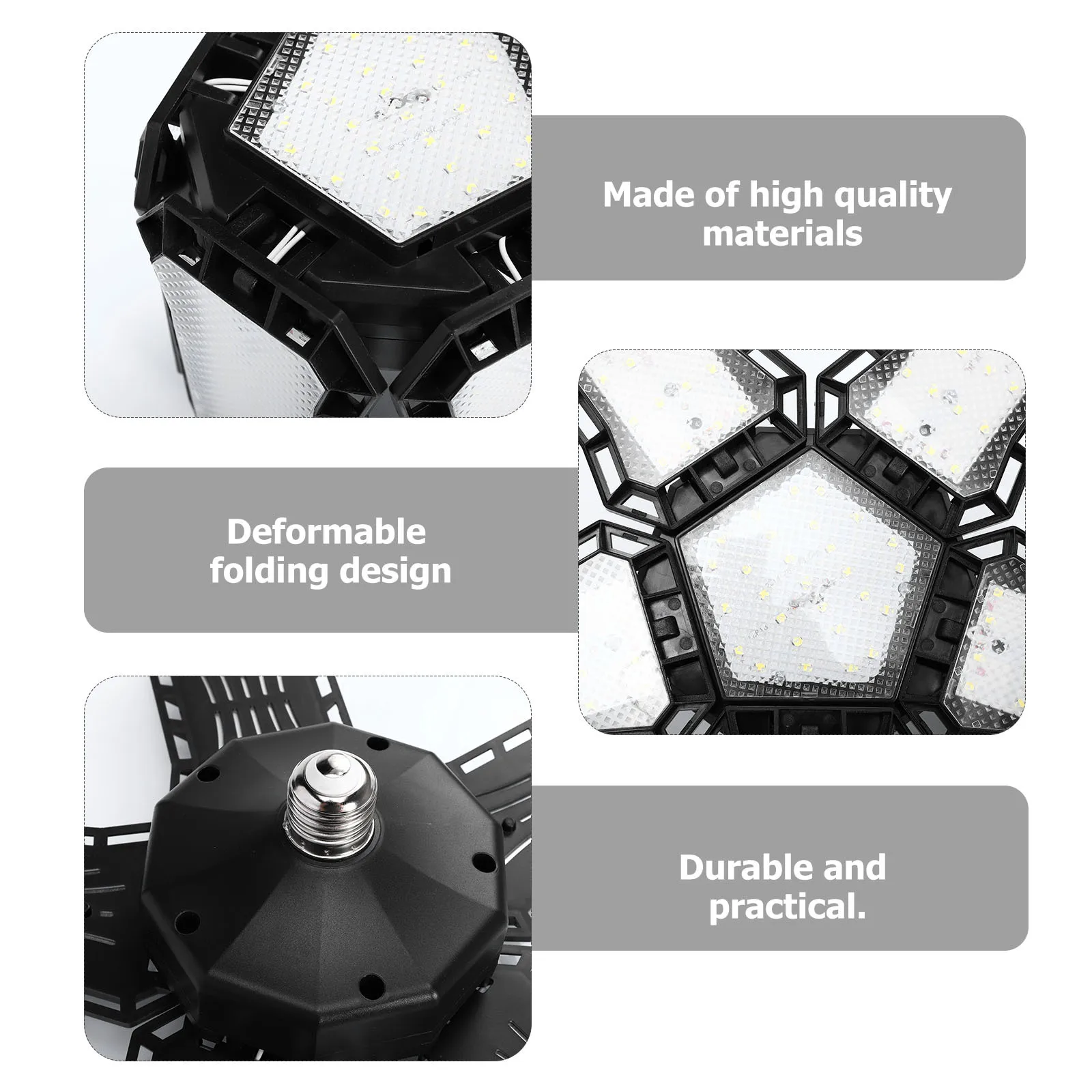 Made of high quality materials

Deformable folding design

Durable and practical.