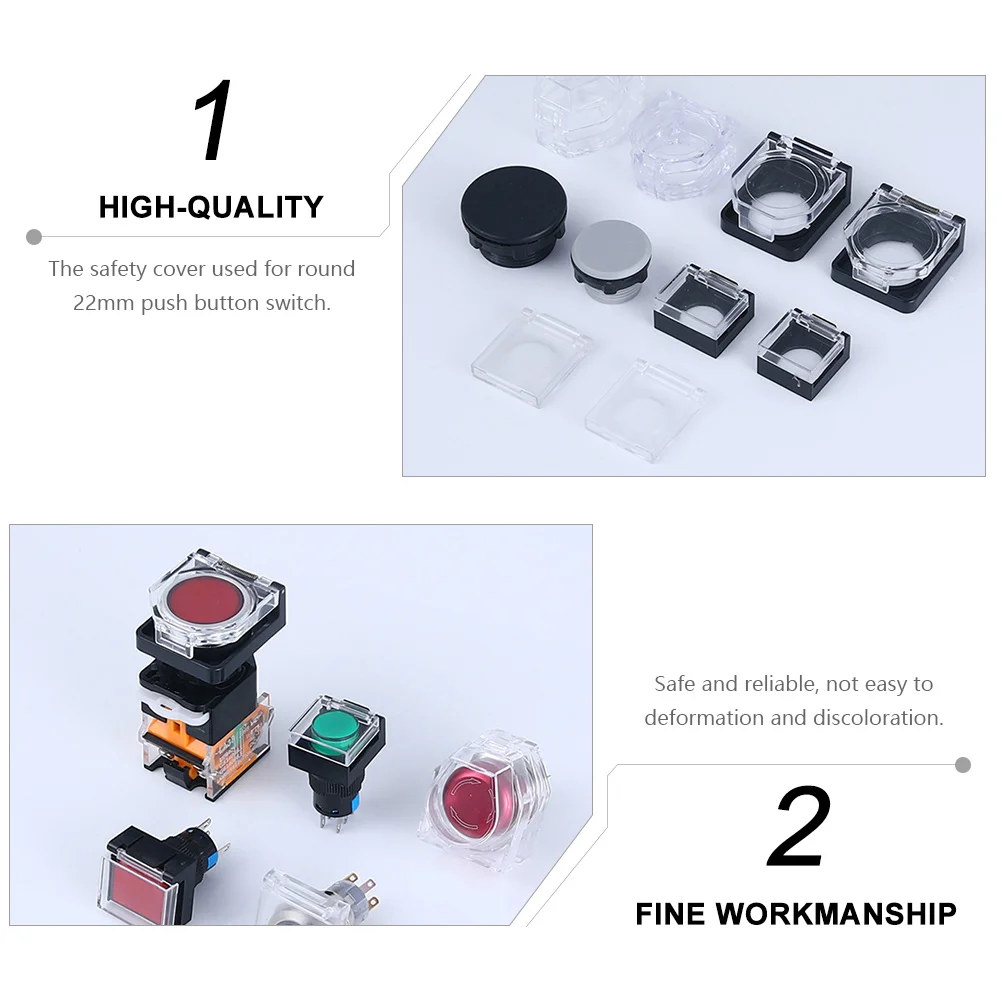 1

HIGH-QUALITY

The safety cover used for round 22mm push button switch.

Safe and reliable, not easy to deformation and discoloration.

2

FINE WORKMANSHIP