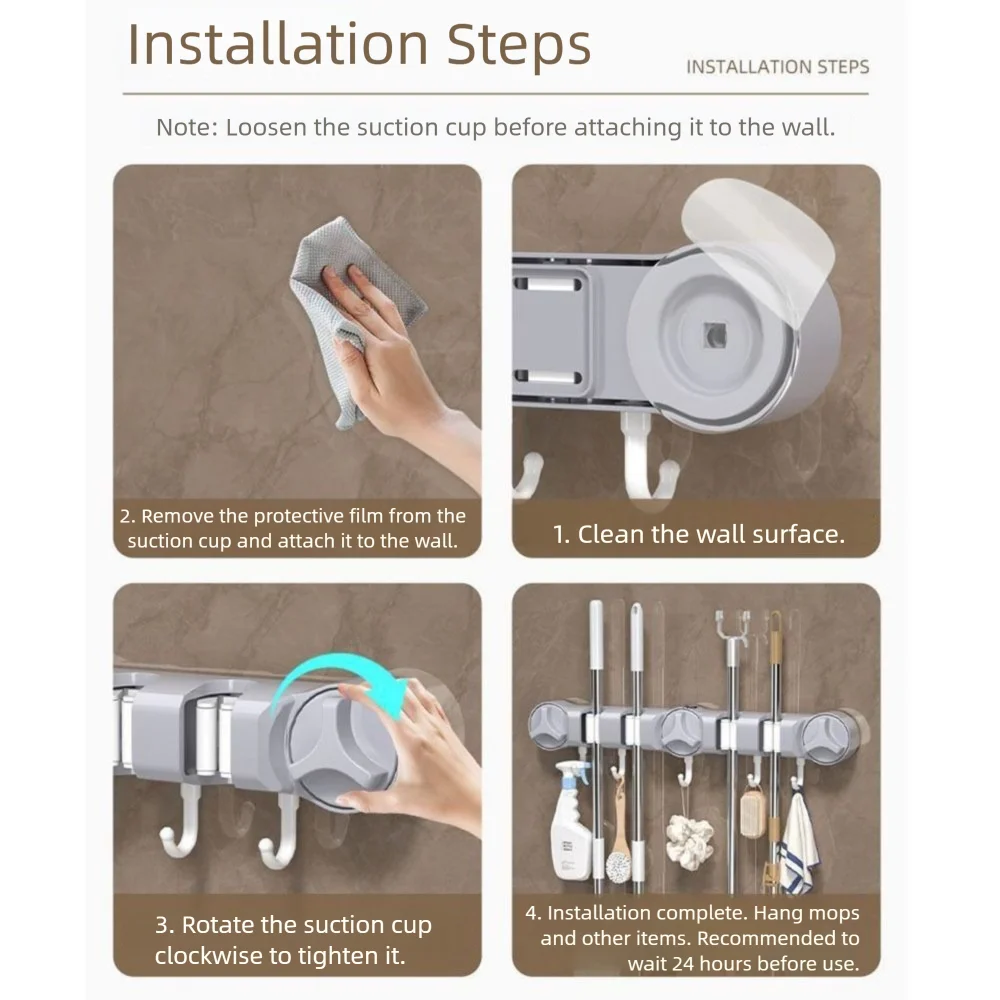 Installation Steps

INSTALLATION STEPS

Note: Loosen the suction cup before attaching it to the wall.

2. Remove the protective film from the suction cup and attach it to the wall.

1. Clean the wall surface.

3. Rotate the suction cup clockwise to tighten it.

4. Installation complete. Hang mops and other items. Recommended to wait 24 hours before use.