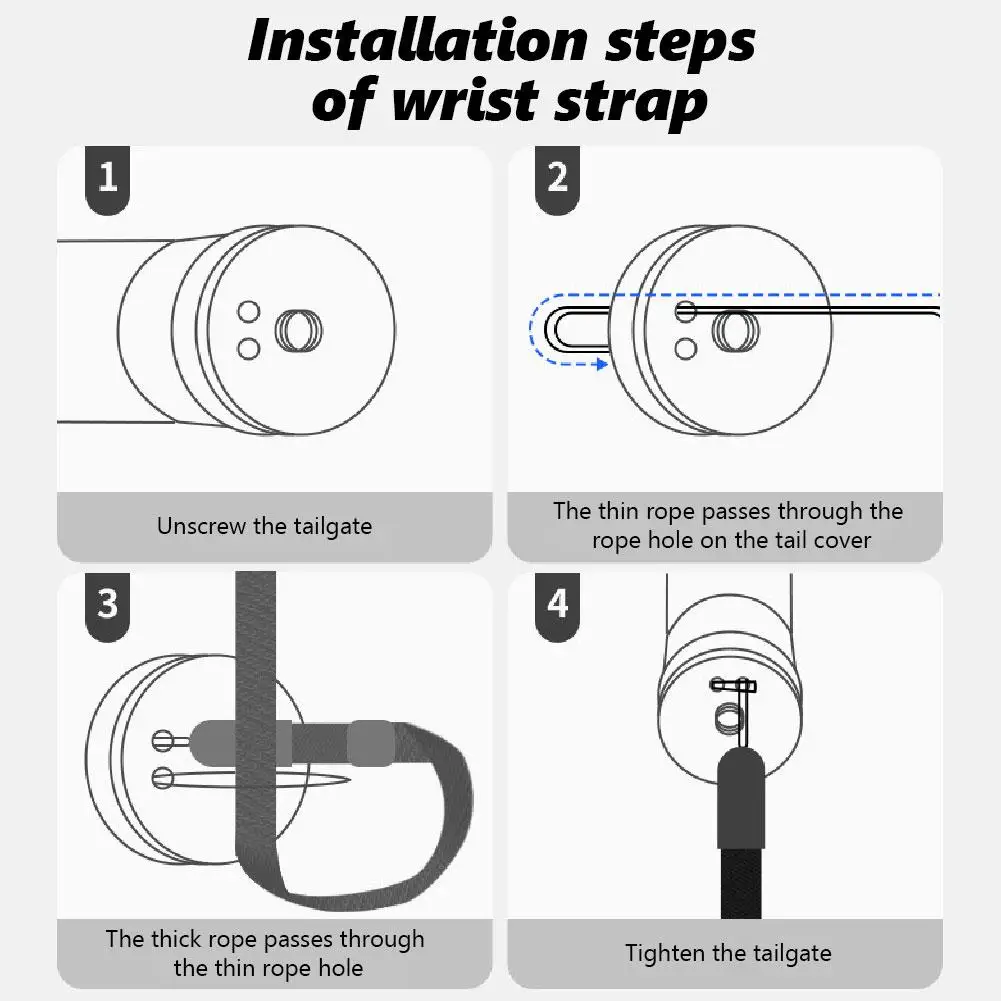 Installation steps of wrist strap

1

Unscrew the tailgate

2

The thin rope passes through the rope hole on the tail cover

3

The thick rope passes through the thin rope hole

4

Tighten the tailgate