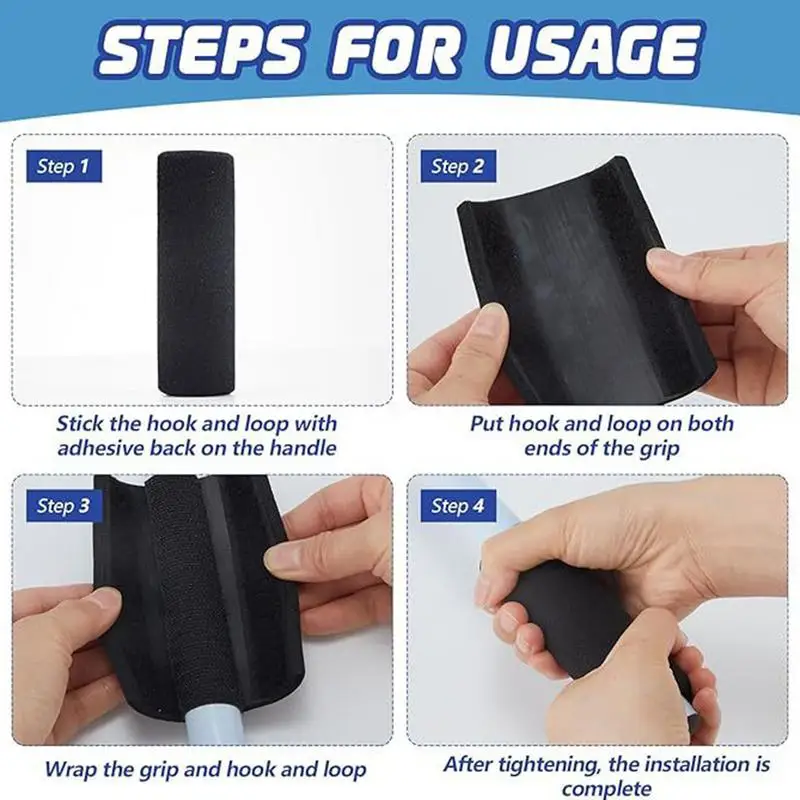 STEPS FOR USAGE

Step 1

Stick the hook and loop with adhesive back on the handle

Step 2

Put hook and loop on both ends of the grip

Step 3

Wrap the grip and hook and loop

Step 4

After tightening, the installation is complete