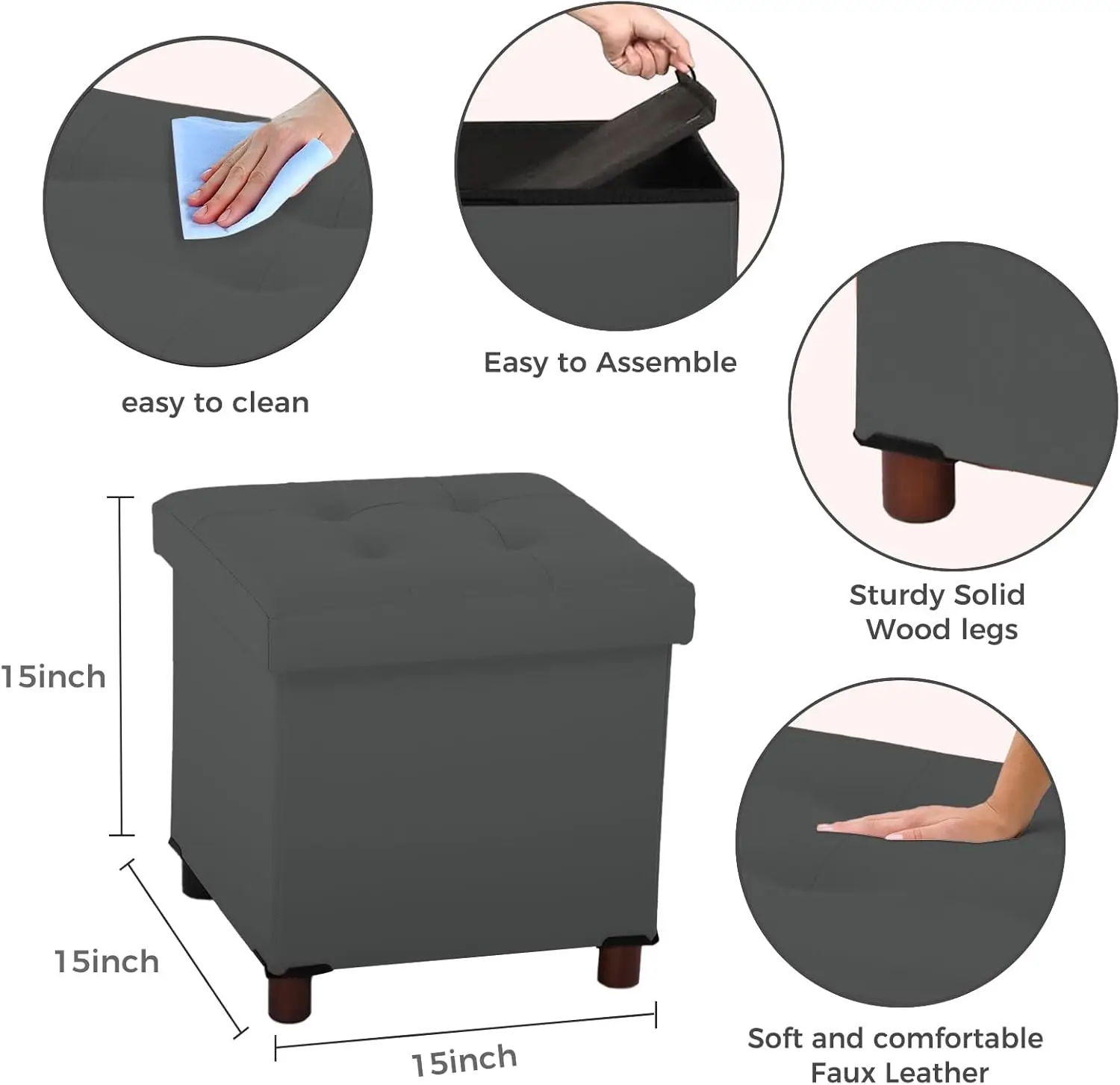 easy to clean

Easy to Assemble

Sturdy Solid Wood legs

15inch

15inch

15inch

Soft and comfortable Faux Leather