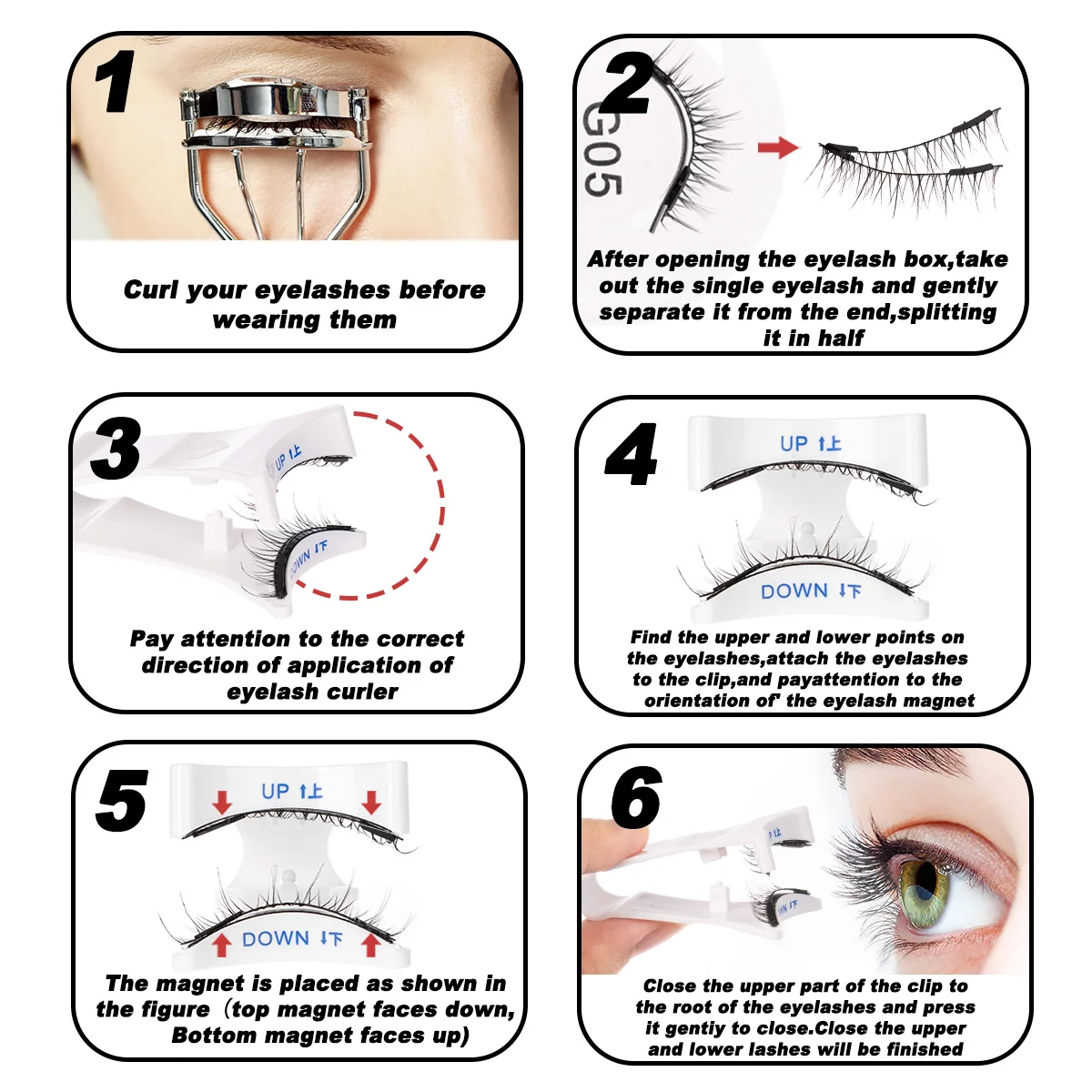 1

Curl your eyelashes before wearing them

2

G05

After opening the eyelash box,take out the single eyelash and gently separate it from the end,splitting it in half

3

UP ↑上

DOWN ↓下

Pay attention to the correct direction of application of eyelash curler

4

UP ↑上

DOWN ↓下

Find the upper and lower points on the eyelashes,attach the eyelashes to the clip,and payattention to the orientation of' the eyelash magnet

5

UP ↑上

DOWN ↓下

The magnet is placed as shown in the figure（top magnet faces down, Bottom magnet faces up)

6

Close the upper part of the clip to the root of the eyelashes and press it gentiy to close.Close the upper and lower lashes will be finished