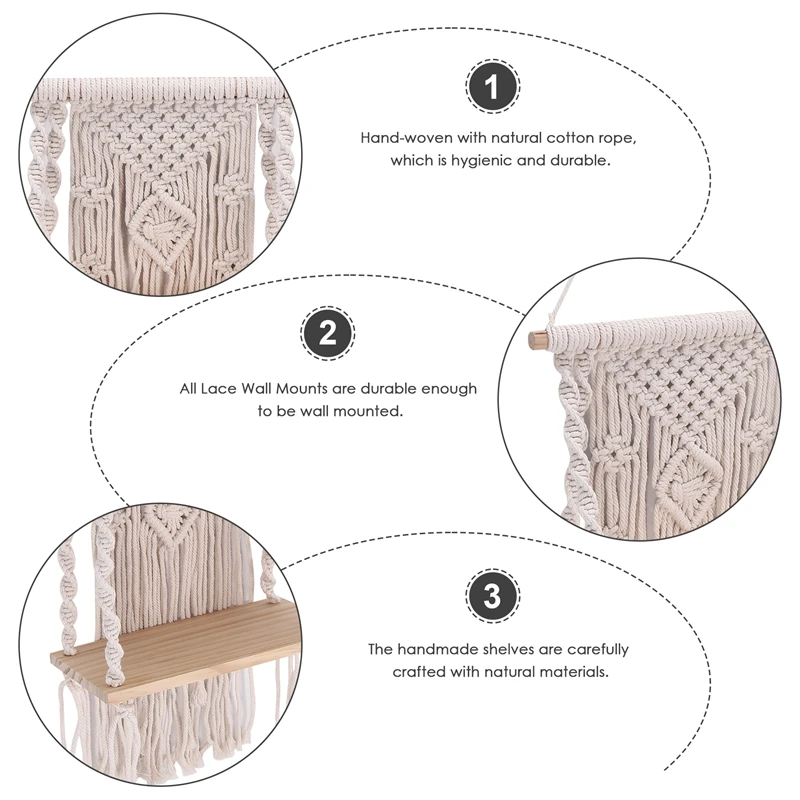 1

Hand-woven with natural cotton rope, which is hygienic and durable.

2

All Lace Wall Mounts are durable enough to be wall mounted.

3

The handmade shelves are carefully crafted with natural materials.