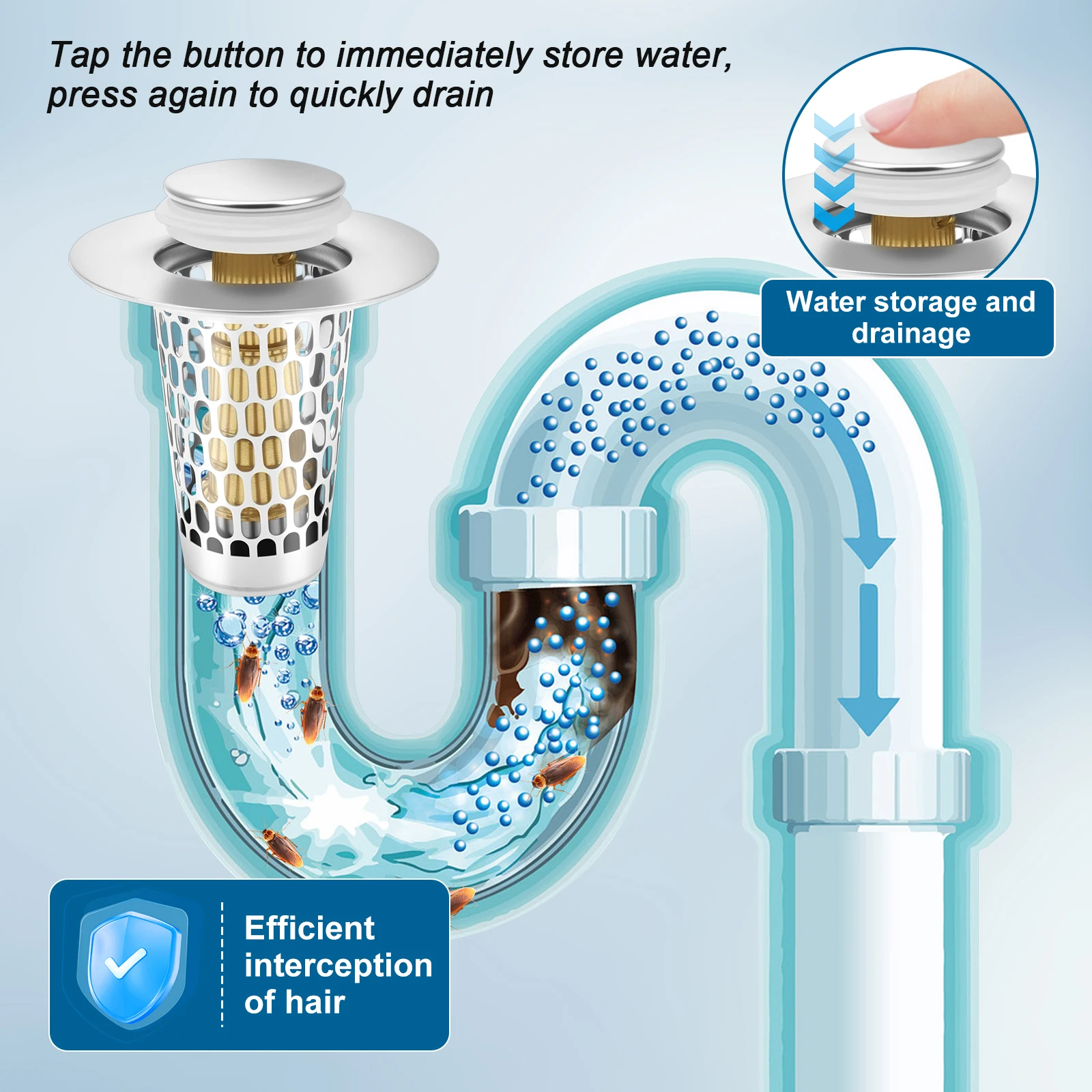 Tap the button to immediately store water, press again to quickly drain

Water storage and drainage

Efficient interception of hair