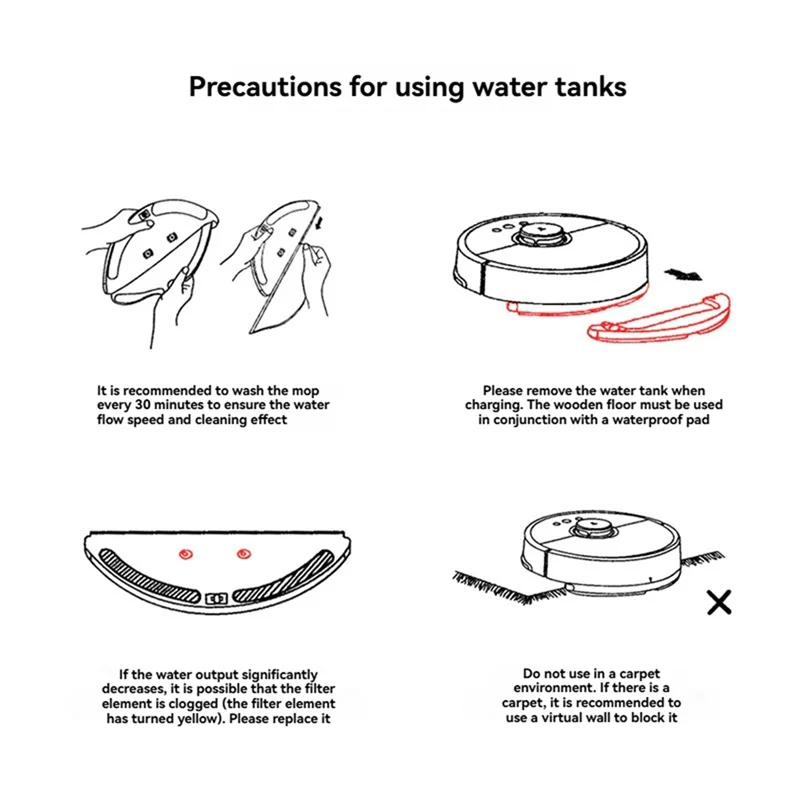 Precautions for using water tanks

It is recommended to wash the mop every 30 minutes to ensure the water flow speed and cleaning effect

Please remove the water tank when charging. The wooden floor must be used in conjunction with a waterproof pad

If the water output significantly decreases, it is possible that the filter element is clogged (the filter element has turned yellow). Please replace it

Do not use in a carpet environment. If there is a carpet, it is recommended to use a virtual wall to block it