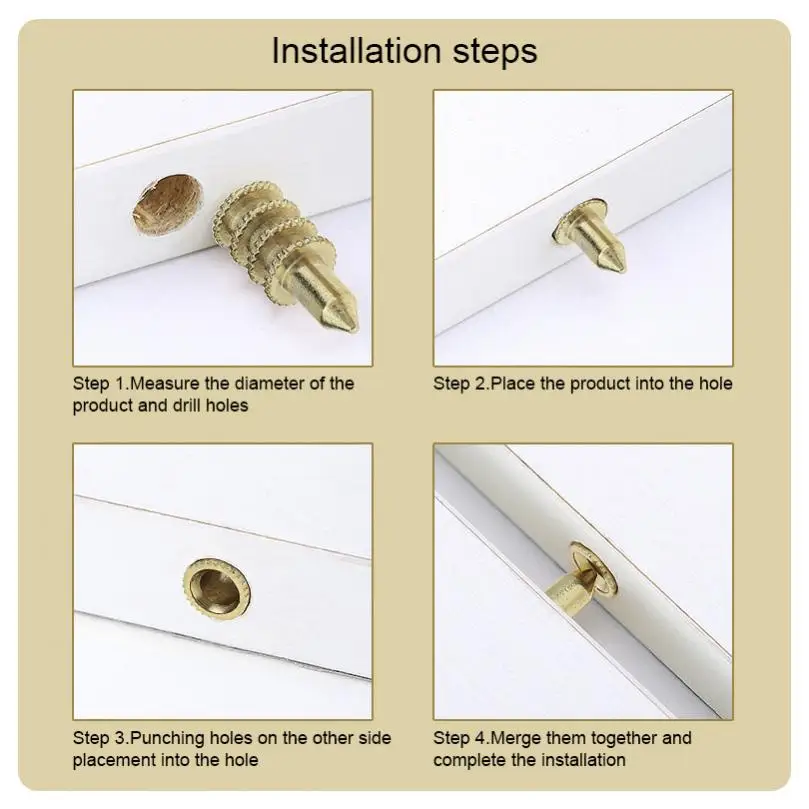 Installation steps

Step 1.Measure the diameter of the product and drill holes

Step 2.Place the product into the hole

Step 3.Punching holes on the other side placement into the hole

Step 4.Merge them together and complete the installation