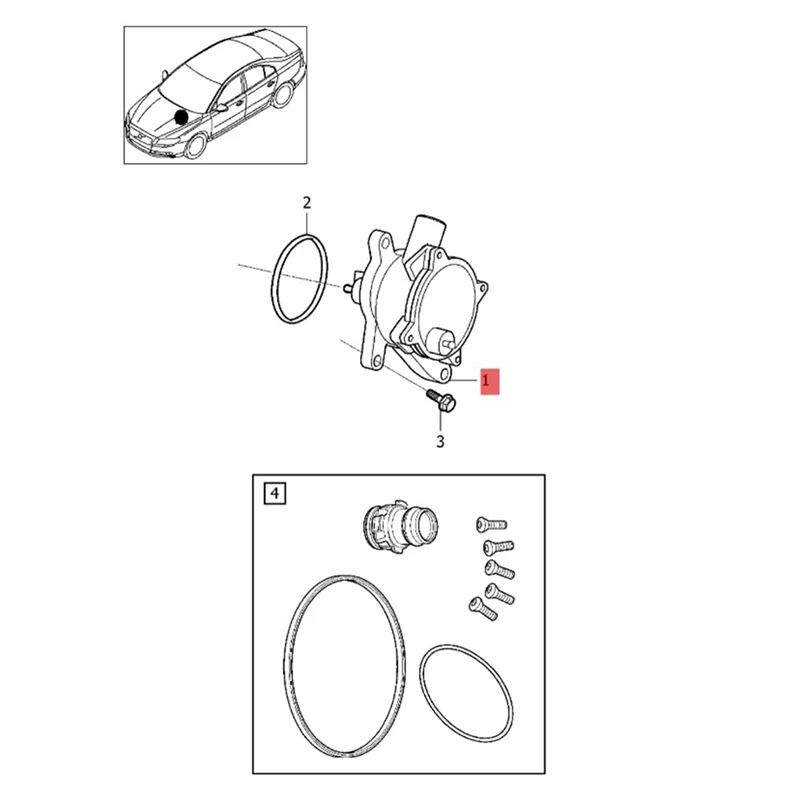 2

1

3

4