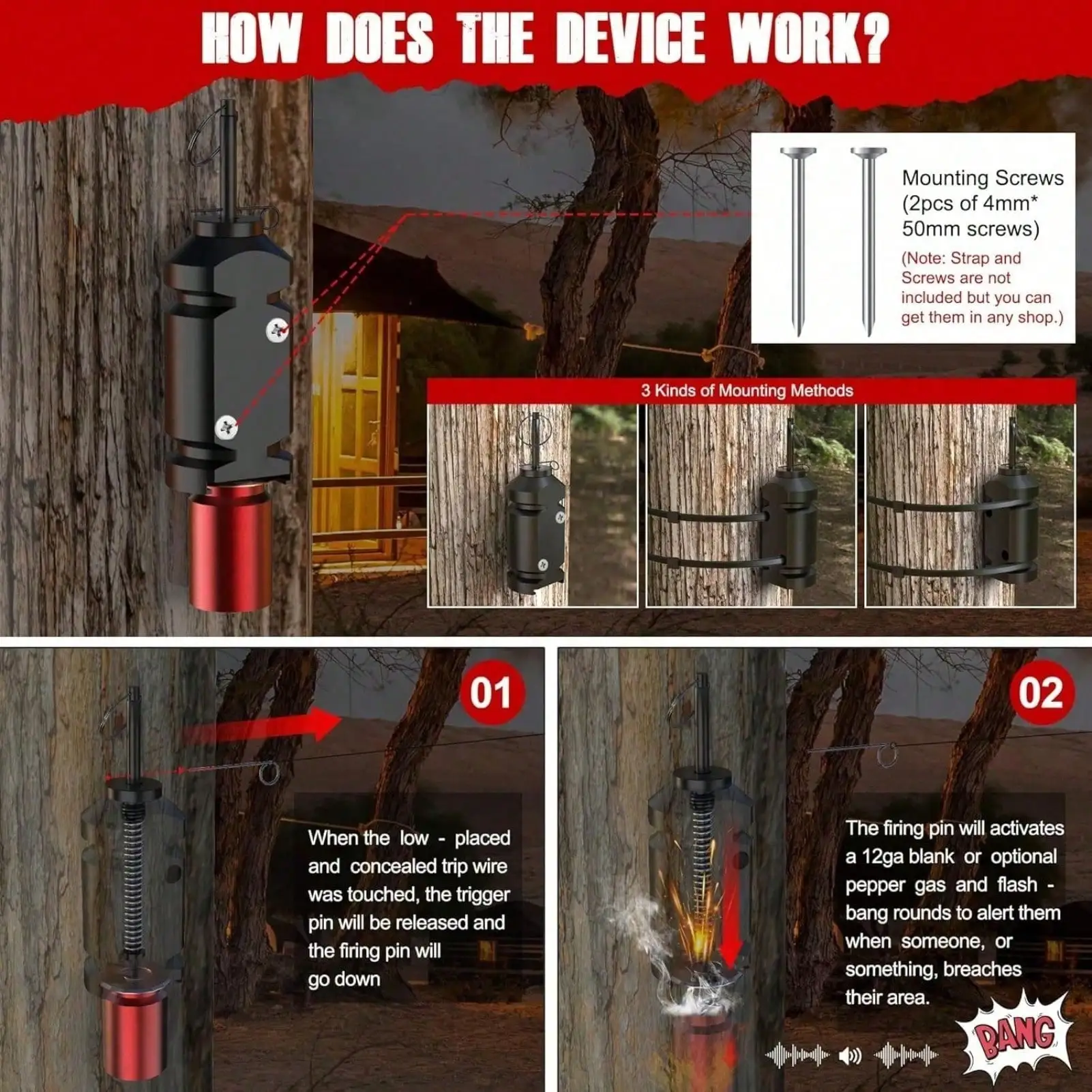 HOW DOES THE DEVICE WORK?

Mounting Screws (2pcs of 4mm* 50mm screws)

(Note: Strap and Screws are not included but you can get them in any shop.)

3 Kinds of Mounting Methods

01

When the low - placed and concealed trip wire was touched, the trigger pin will be released and the firing pin will go down

02

The firing pin will activates a 12ga blank or optional pepper gas and flash - bang rounds to alert them when someone, or something, breaches their area.

BANG