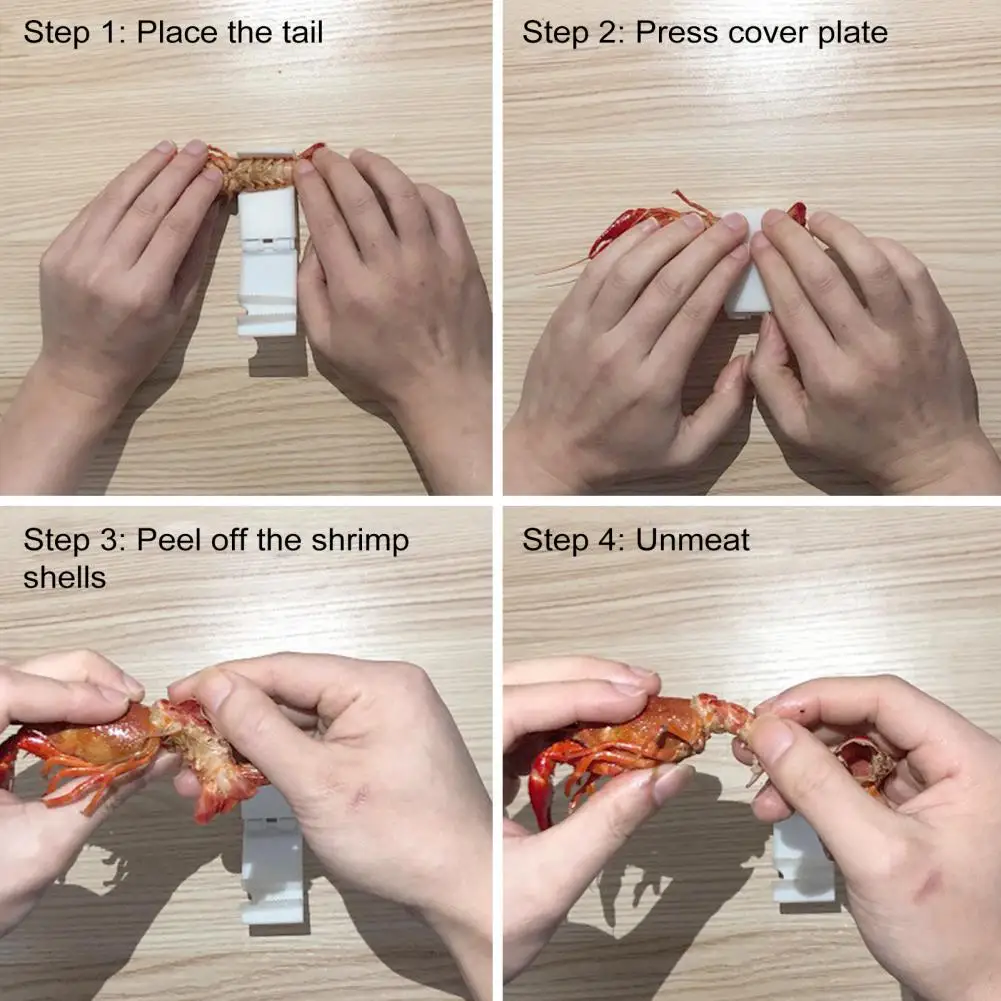 Step 1: Place the tail

Step 2: Press cover plate

Step 3: Peel off the shrimp shells

Step 4: Unmeat