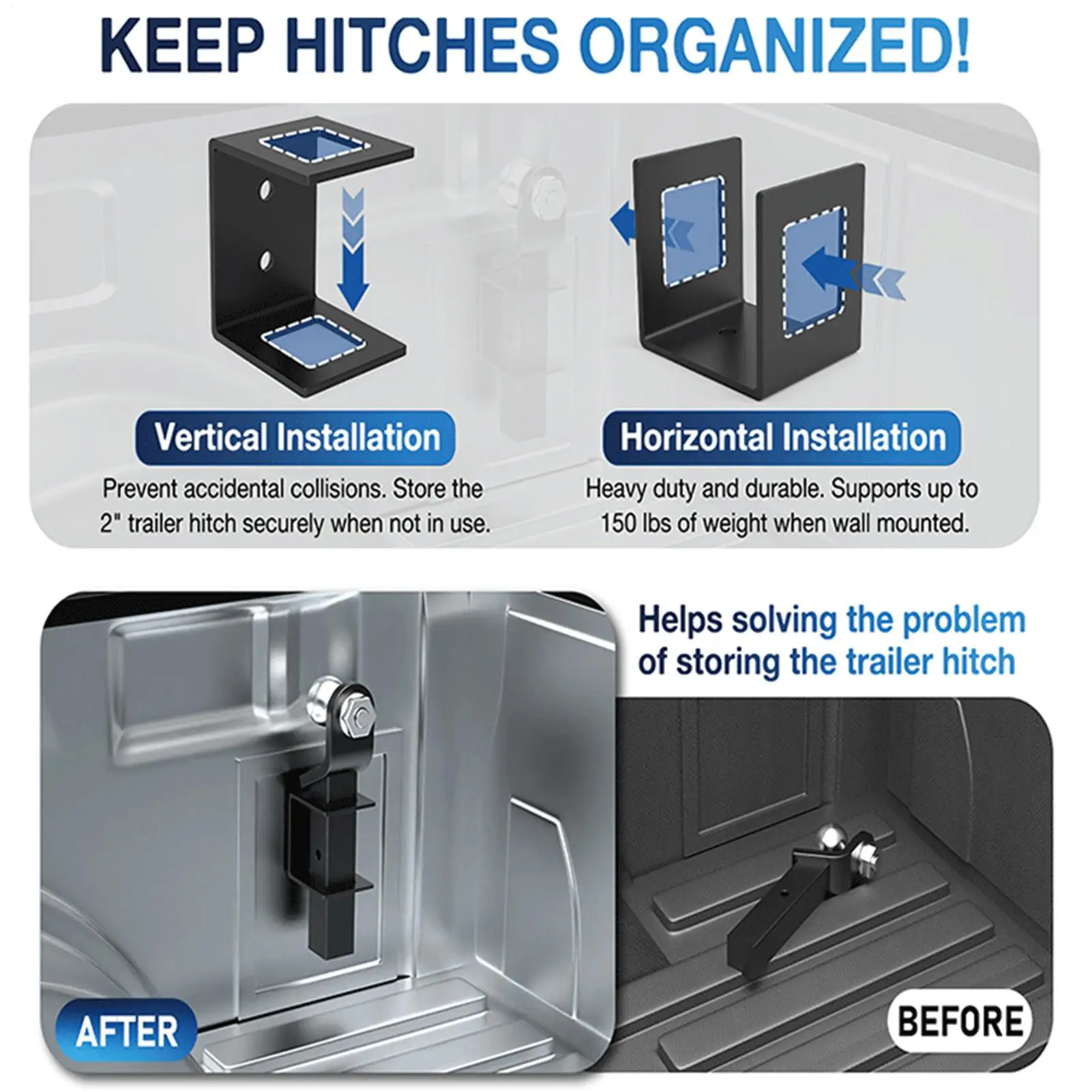 KEEP HITCHES ORGANIZED!

Vertical Installation

Prevent accidental collisions. Store the 2" trailer hitch securely when not in use.

Horizontal Installation

Heavy duty and durable. Supports up to 150 lbs of weight when wall mounted.

Helps solving the problem of storing the trailer hitch

AFTER

BEFORE