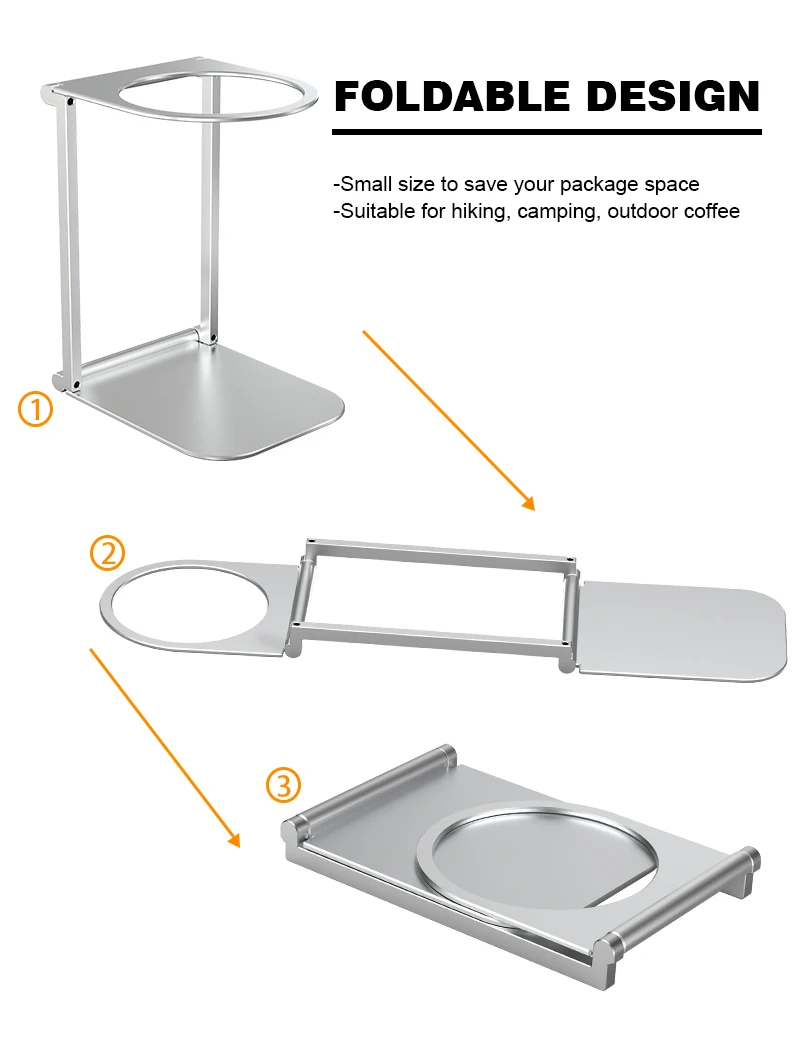 FOLDABLE DESIGN

-Small size to save your package space
-Suitable for hiking, camping, outdoor coffee

1

2

3