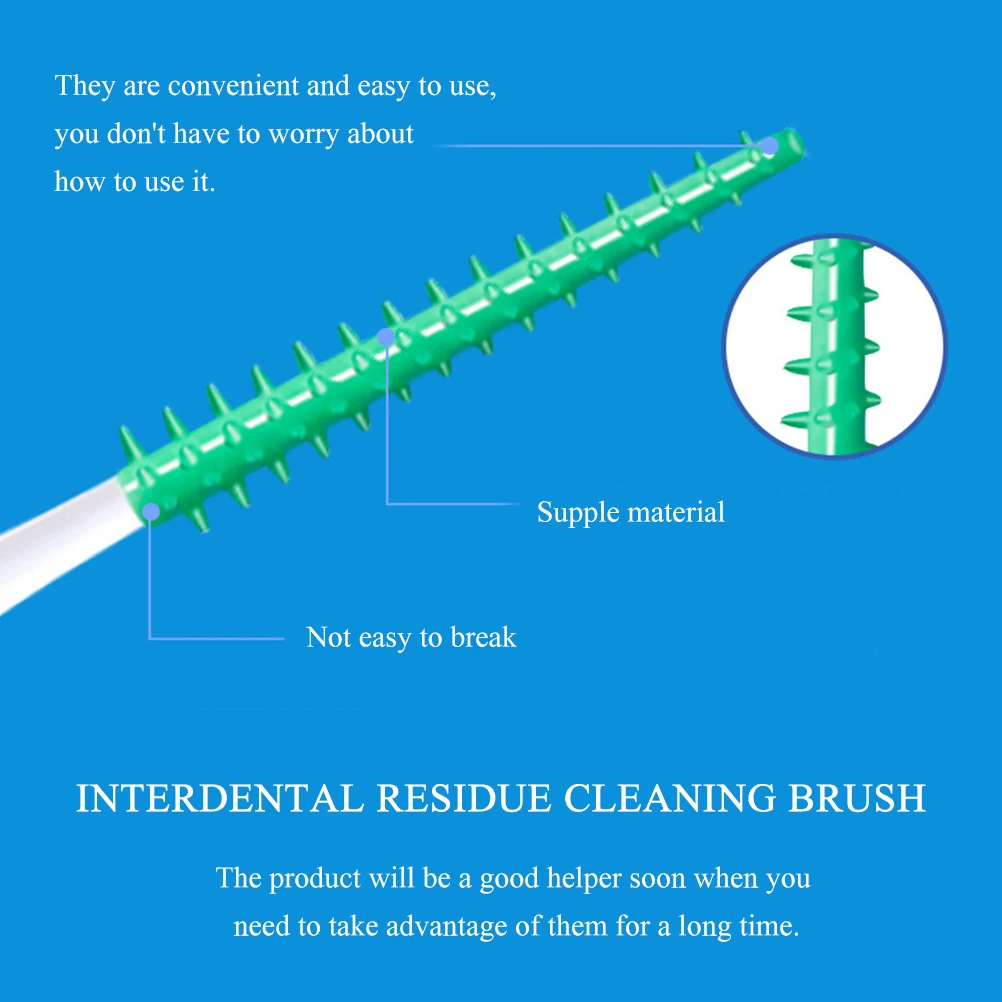 They are convenient and easy to use, you don't have to worry about how to use it.

Supple material

Not easy to break

INTERDENTAL RESIDUE CLEANING BRUSH

The product will be a good helper soon when you need to take advantage of them for a long time.