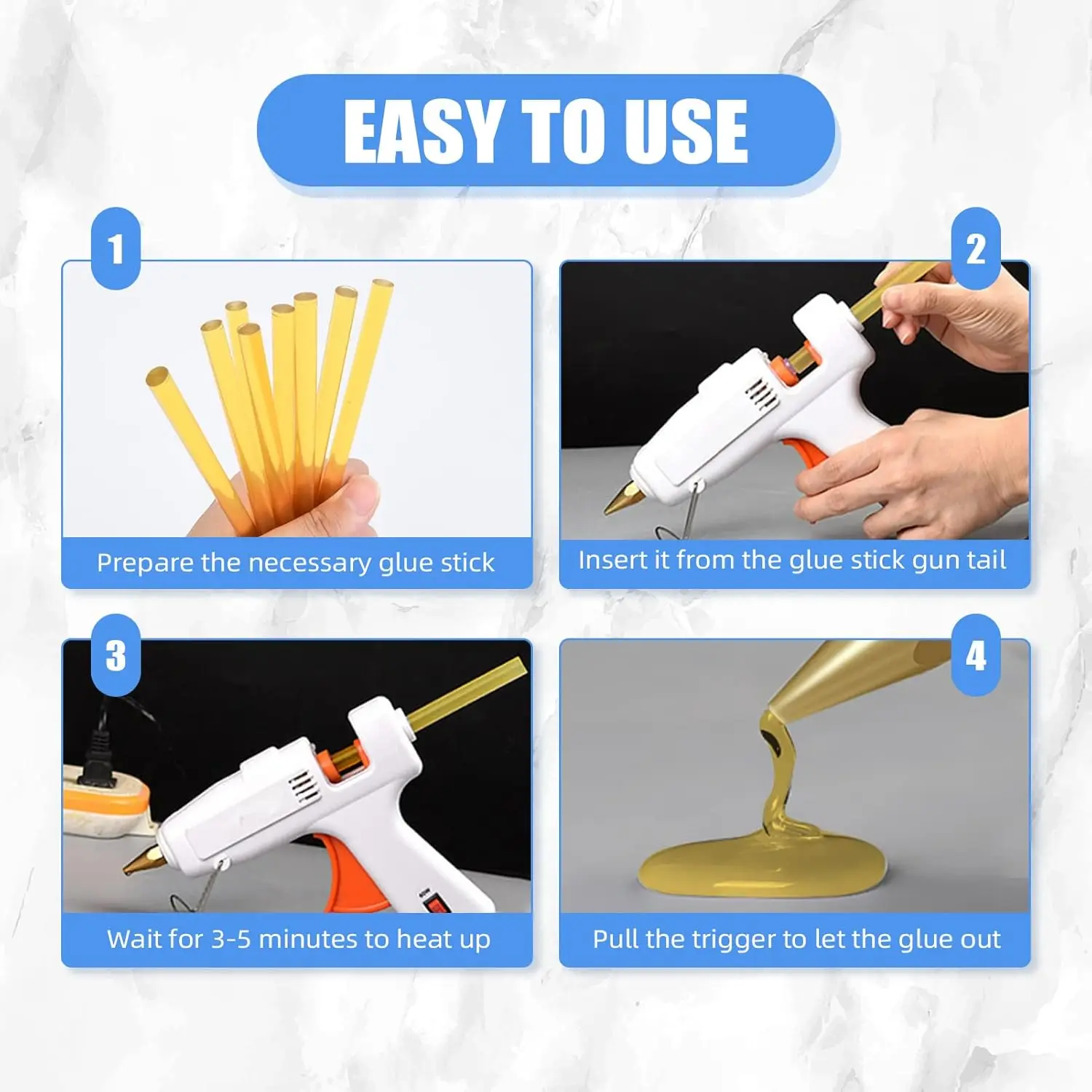 EASY TO USE

1

Prepare the necessary glue stick

2

Insert it from the glue stick gun tail

3

Wait for 3-5 minutes to heat up

4

Pull the trigger to let the glue out