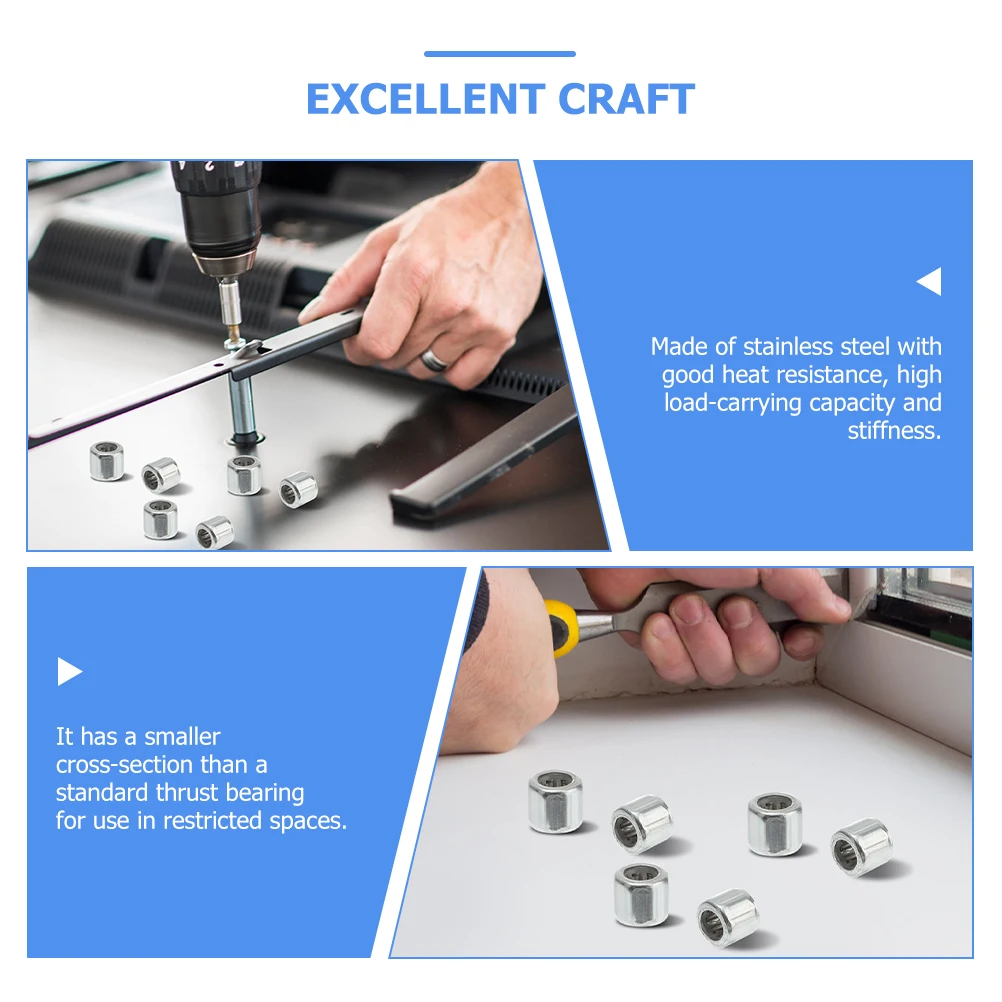 EXCELLENT CRAFT

Made of stainless steel with good heat resistance, high load-carrying capacity and stiffness.

It has a smaller cross-section than a standard thrust bearing for use in restricted spaces.