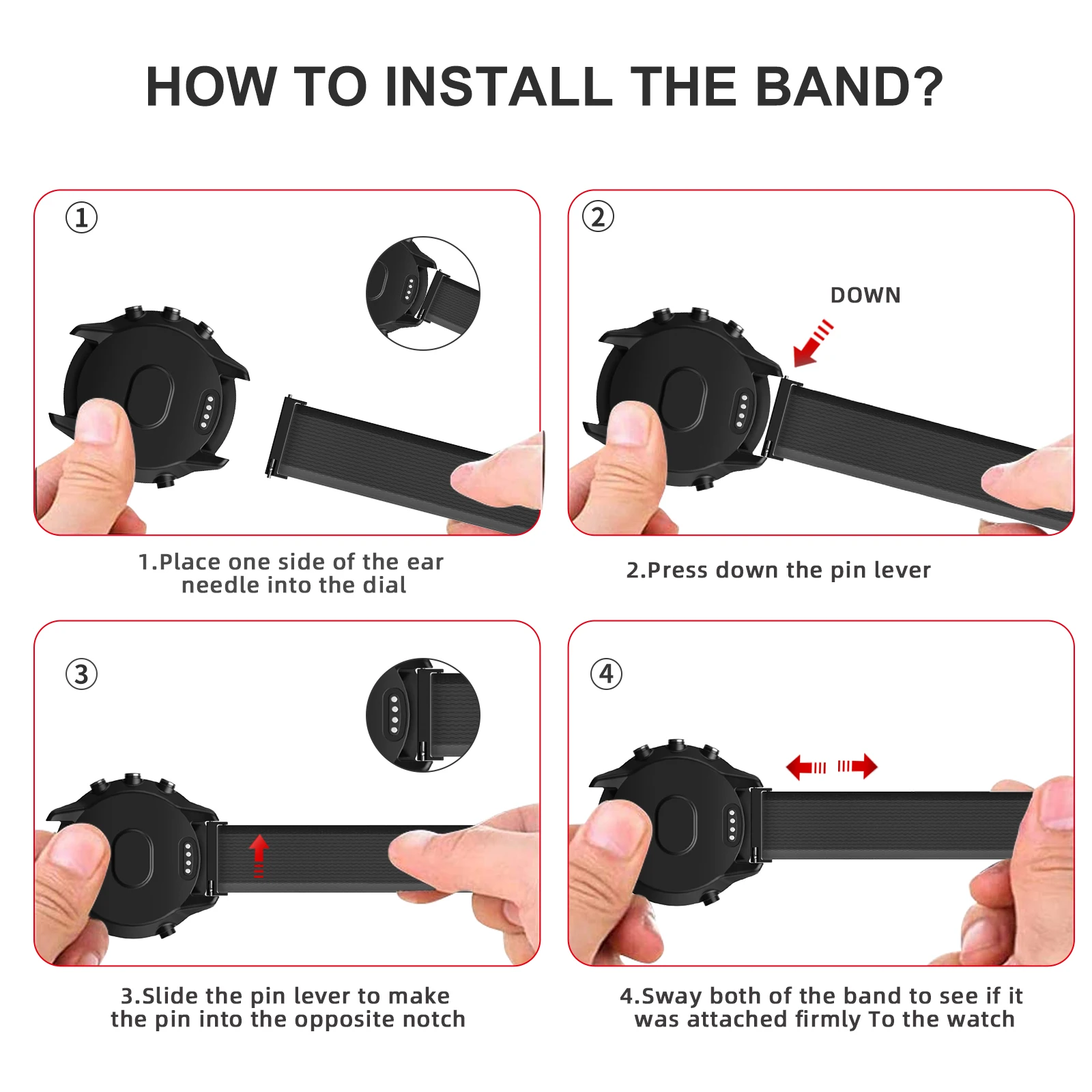 HOW TO INSTALL THE BAND?

①

1.Place one side of the ear needle into the dial

②

DOWN

2.Press down the pin lever

③

3.Slide the pin lever to make the pin into the opposite notch

④

4.Sway both of the band to see if it was attached firmly To the watch