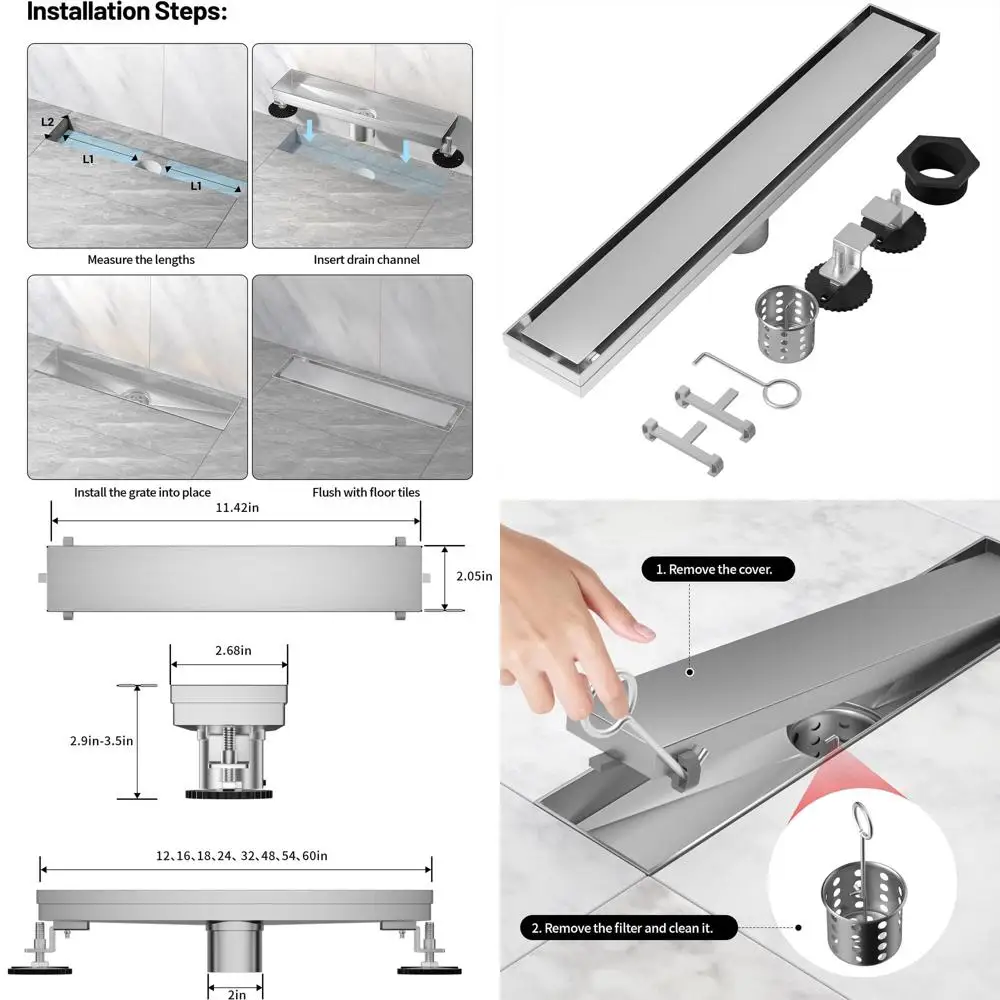 Installation Steps:

L2

L1

L1

Measure the lengths

Insert drain channel

Install the grate into place

Flush with floor tiles

11.42in

2.05in

2.68in

2.9in-3.5in

12、16、18、24、32、48、54、60in

2in

1. Remove the cover.

2. Remove the filter and clean it.