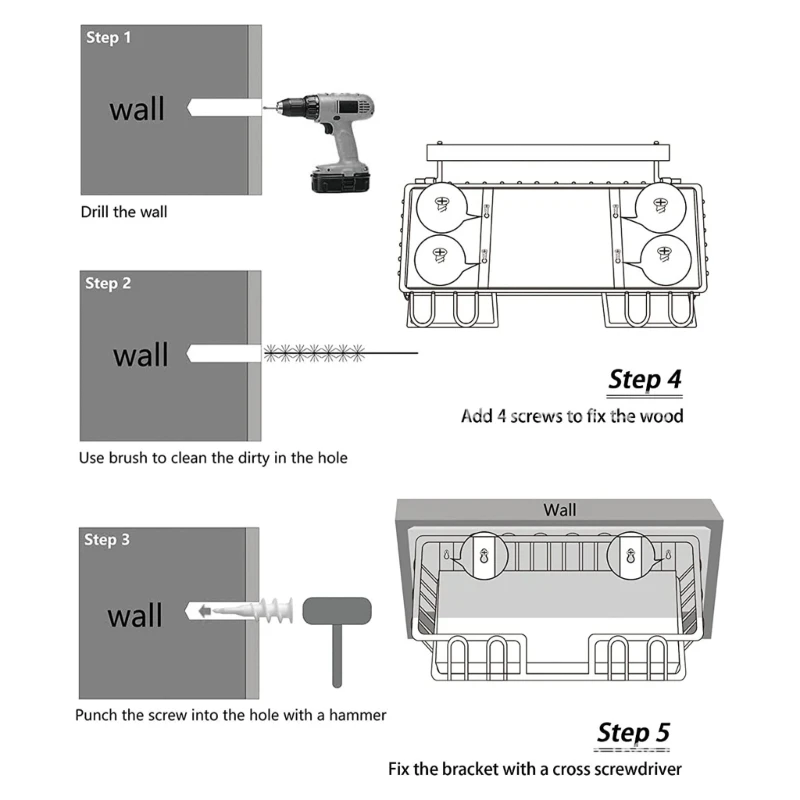 Step 1

wall

Drill the wall

Step 2

wall

Use brush to clean the dirty in the hole

Step 3

wall

Punch the screw into the hole with a hammer

Step 4

Add 4 screws to fix the wood

Wall

Step 5

Fix the bracket with a cross screwdriver