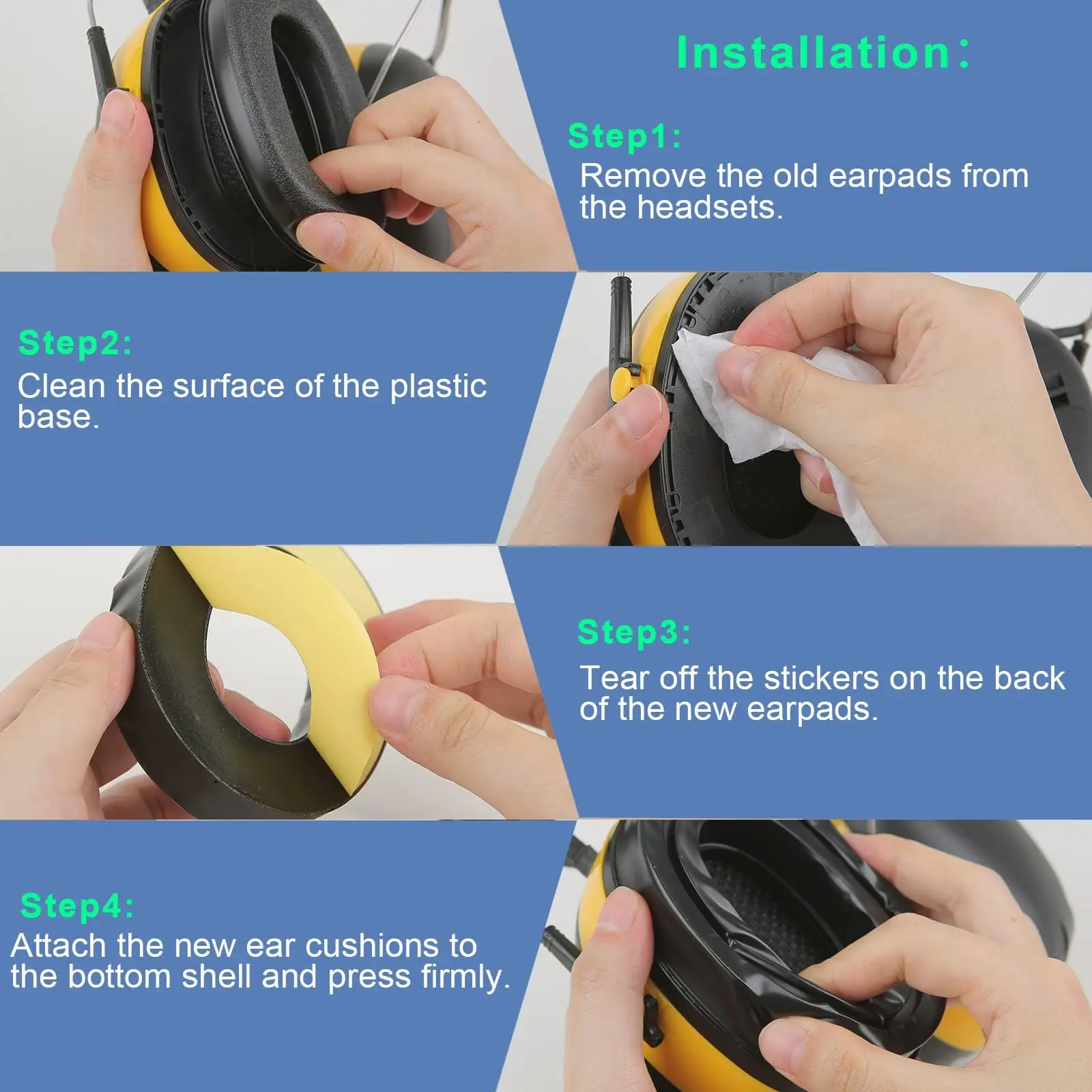 Installation:

Step1:
Remove the old earpads from the headsets.

Step2:
Clean the surface of the plastic base.

Step3:
Tear off the stickers on the back of the new earpads.

Step4:
Attach the new ear cushions to the bottom shell and press firmly.