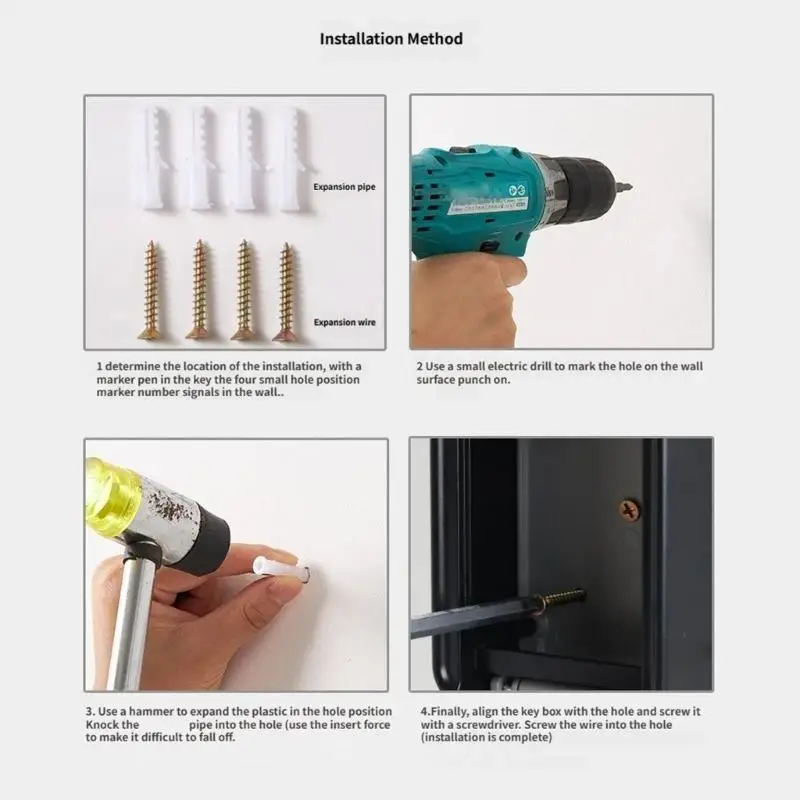 Installation Method

Expansion pipe

Expansion wire

1 determine the location of the installation, with a marker pen in the key the four small hole position marker number signals in the wall..

2 Use a small electric drill to mark the hole on the wall surface punch on.

3. Use a hammer to expand the plastic in the hole position Knock the pipe into the hole (use the insert force to make it difficult to fall off.

4.Finally, align the key box with the hole and screw it with a screwdriver. Screw the wire into the hole (installation is complete)