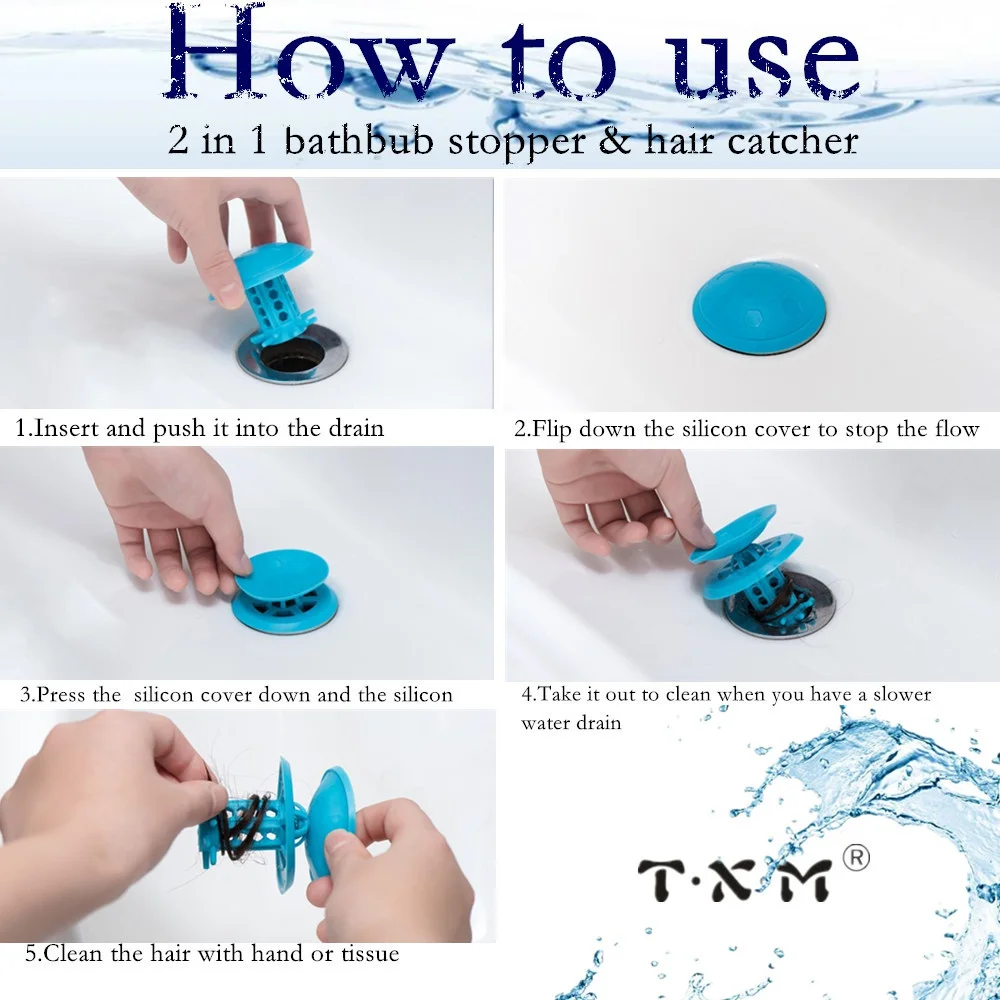 How to use
2 in 1 bathbub stopper & hair catcher

1.Insert and push it into the drain

2.Flip down the silicon cover to stop the flow

3.Press the silicon cover down and the silicon

4.Take it out to clean when you have a slower water drain

5.Clean the hair with hand or tissue

T·X·M ®