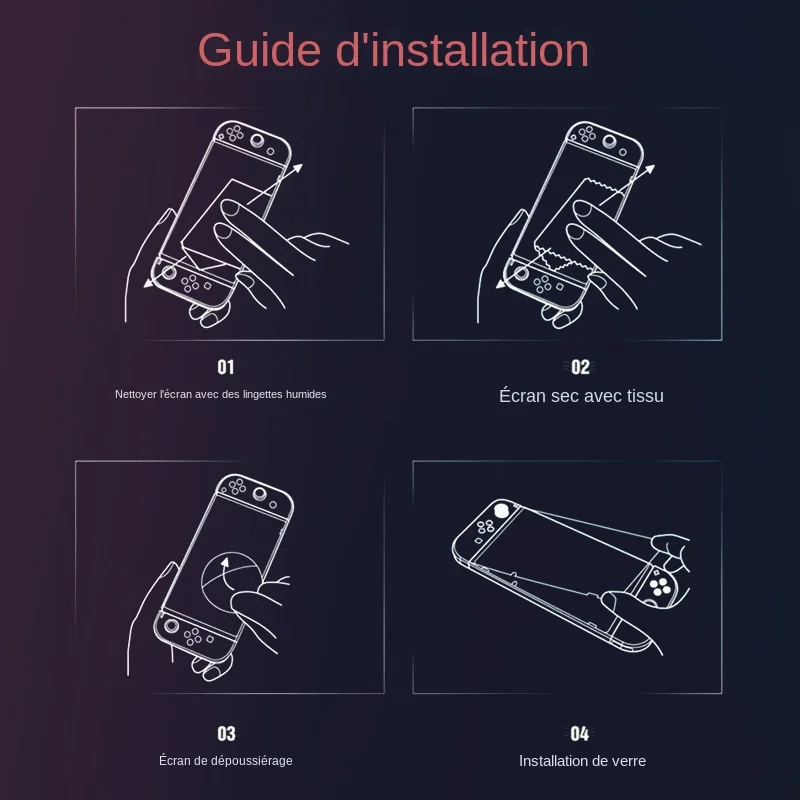 Guide d'installation

01

Nettoyer l'écran avec des lingettes humides

02

Écran sec avec tissu

03

Écran de dépoussiérage

04

Installation de verre