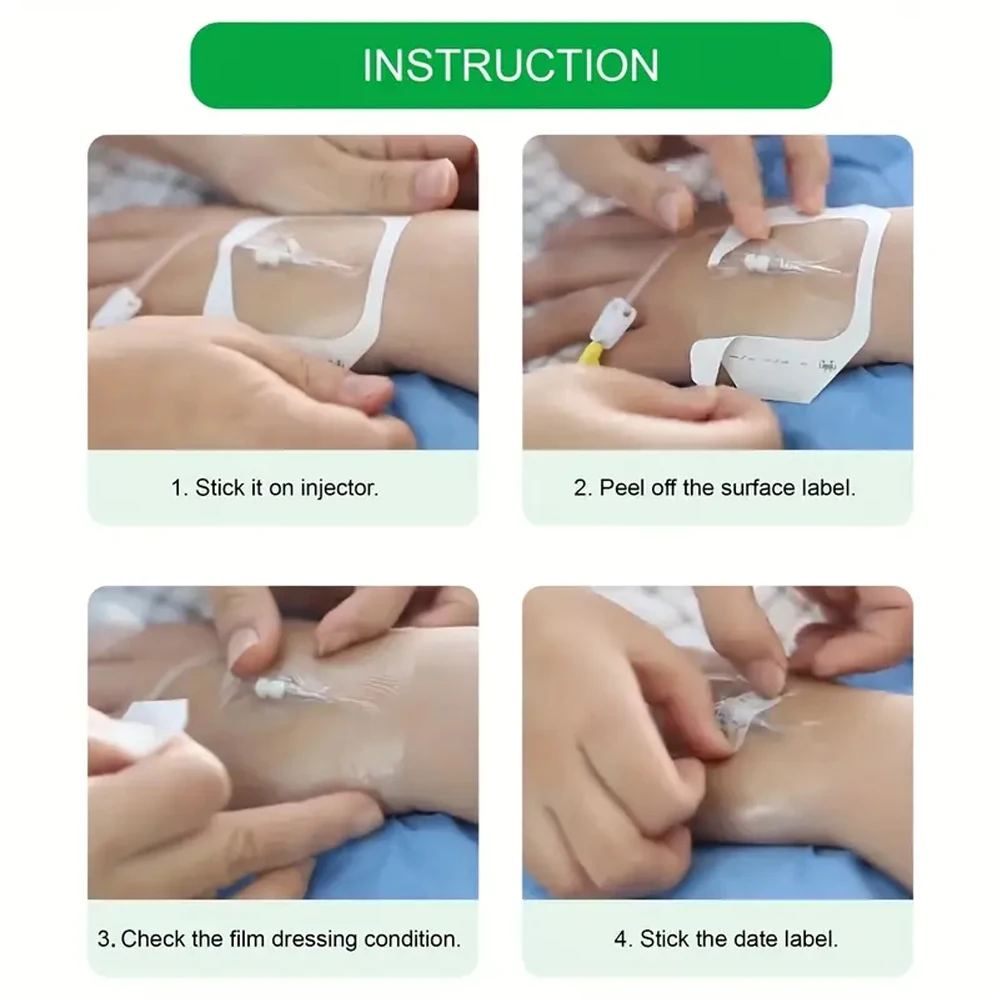 INSTRUCTION

1. Stick it on injector.

2. Peel off the surface label.

3. Check the film dressing condition.

4. Stick the date label.