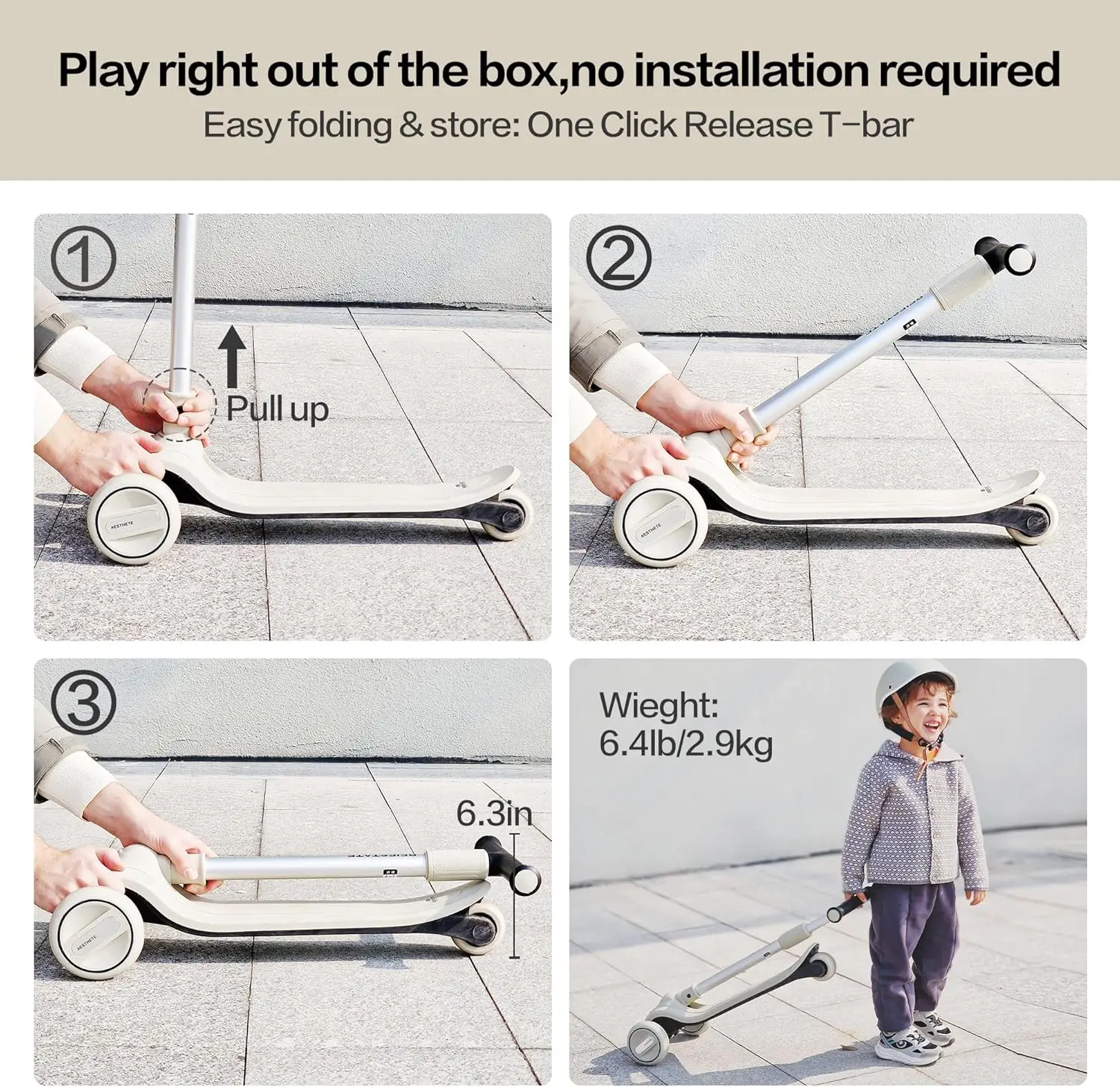 Play right out of the box,no installation required

Easy folding & store: One Click Release T-bar

①

Pull up

AESTHETE

②

AESTHETE

③

6.3in

AESTHETE

Wieght:
6.4lb/2.9kg