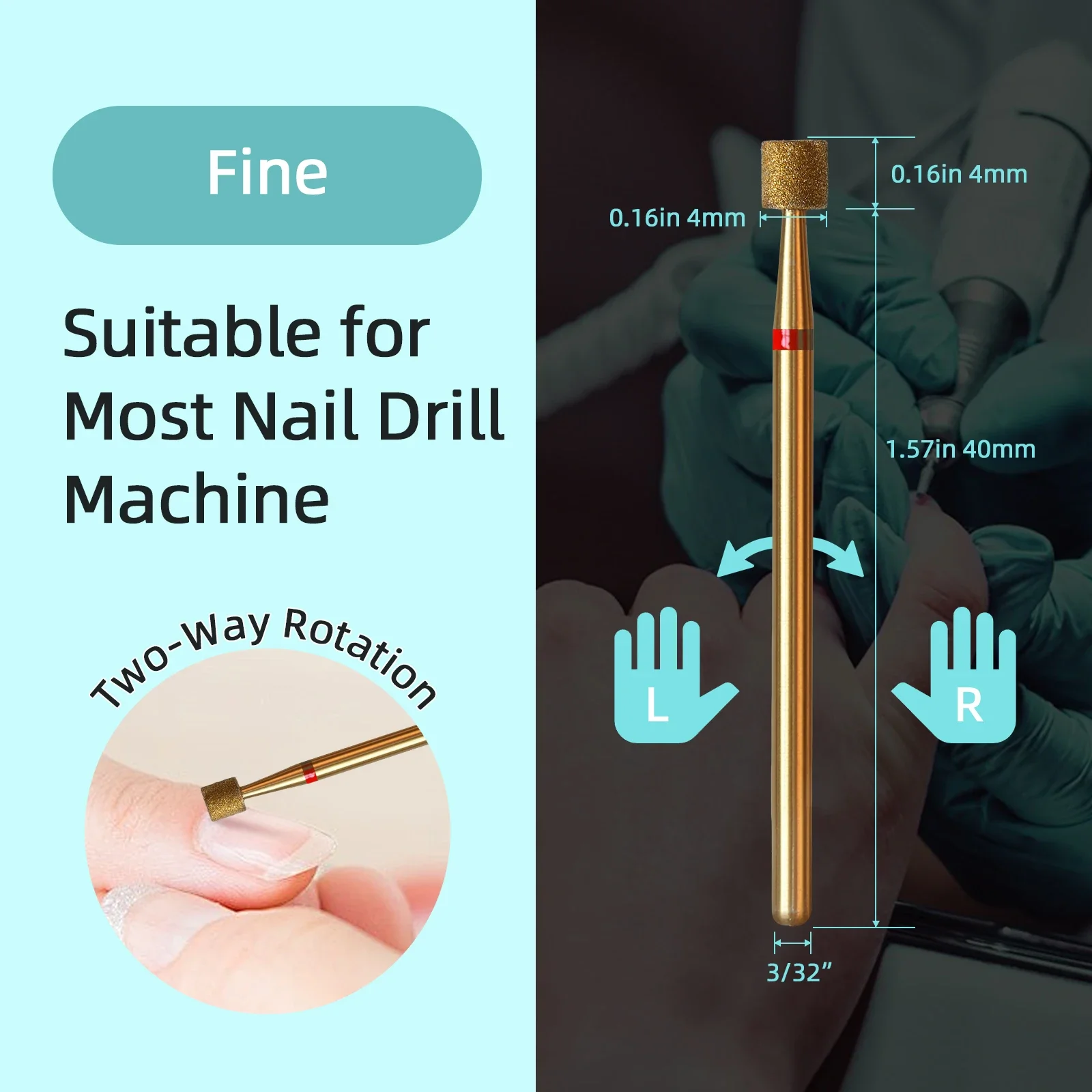 Fine

Suitable for Most Nail Drill Machine

Two-Way Rotation

0.16in 4mm

0.16in 4mm

1.57in 40mm

L

R

3/32”