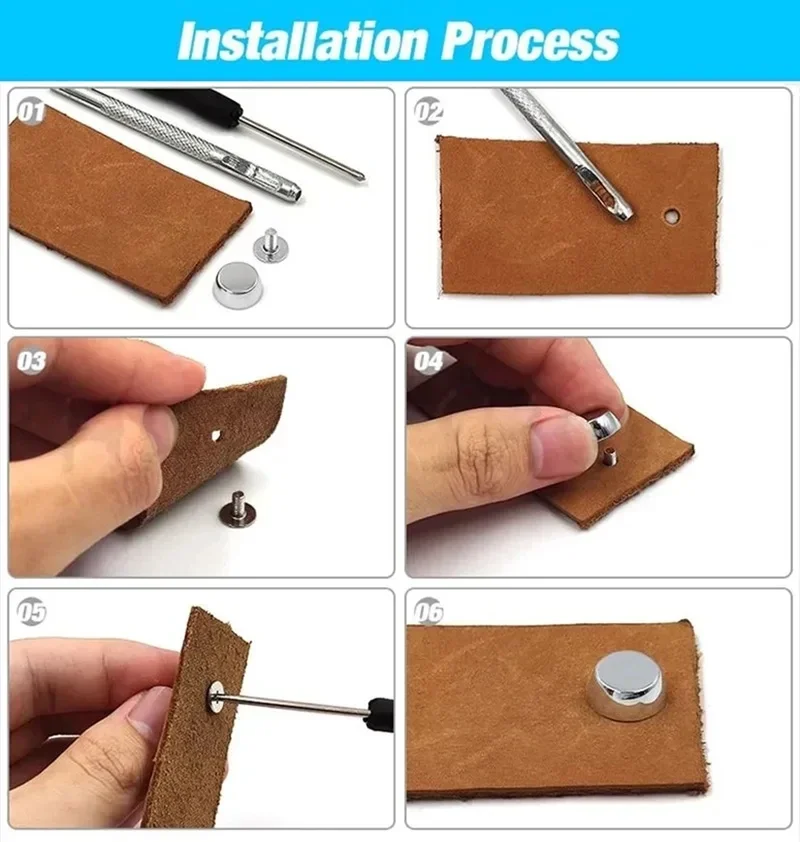 Installation Process

01

02

03

04

05

06