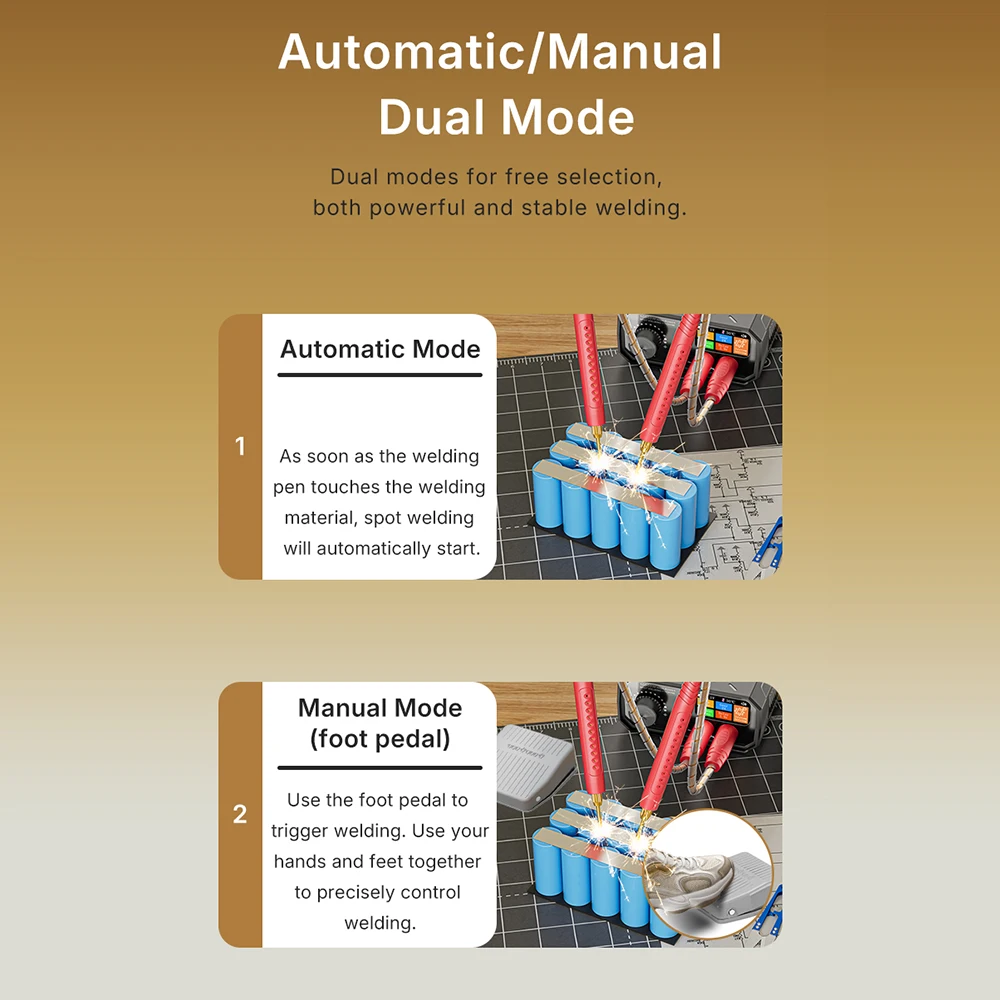 Automatic/Manual Dual Mode

Dual modes for free selection, both powerful and stable welding.

1

Automatic Mode

As soon as the welding pen touches the welding material, spot welding will automatically start.

2

Manual Mode (foot pedal)

Use the foot pedal to trigger welding. Use your hands and feet together to precisely control welding.