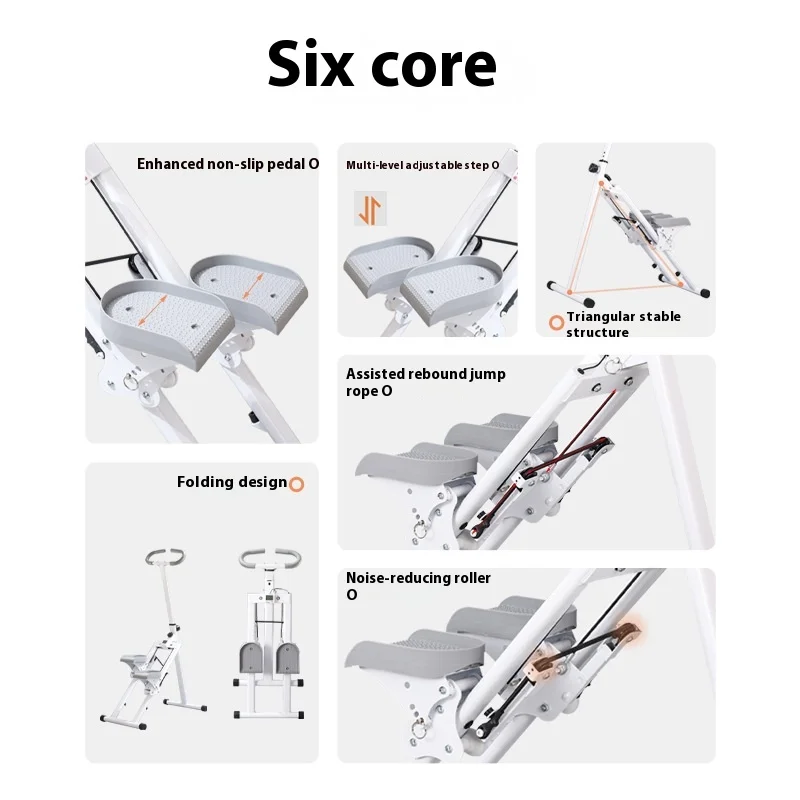 Six core

Enhanced non-slip pedal O

Multi-level adjustable step O

Triangular stable structure

Assisted rebound jump rope O

Folding design

Noise-reducing roller O