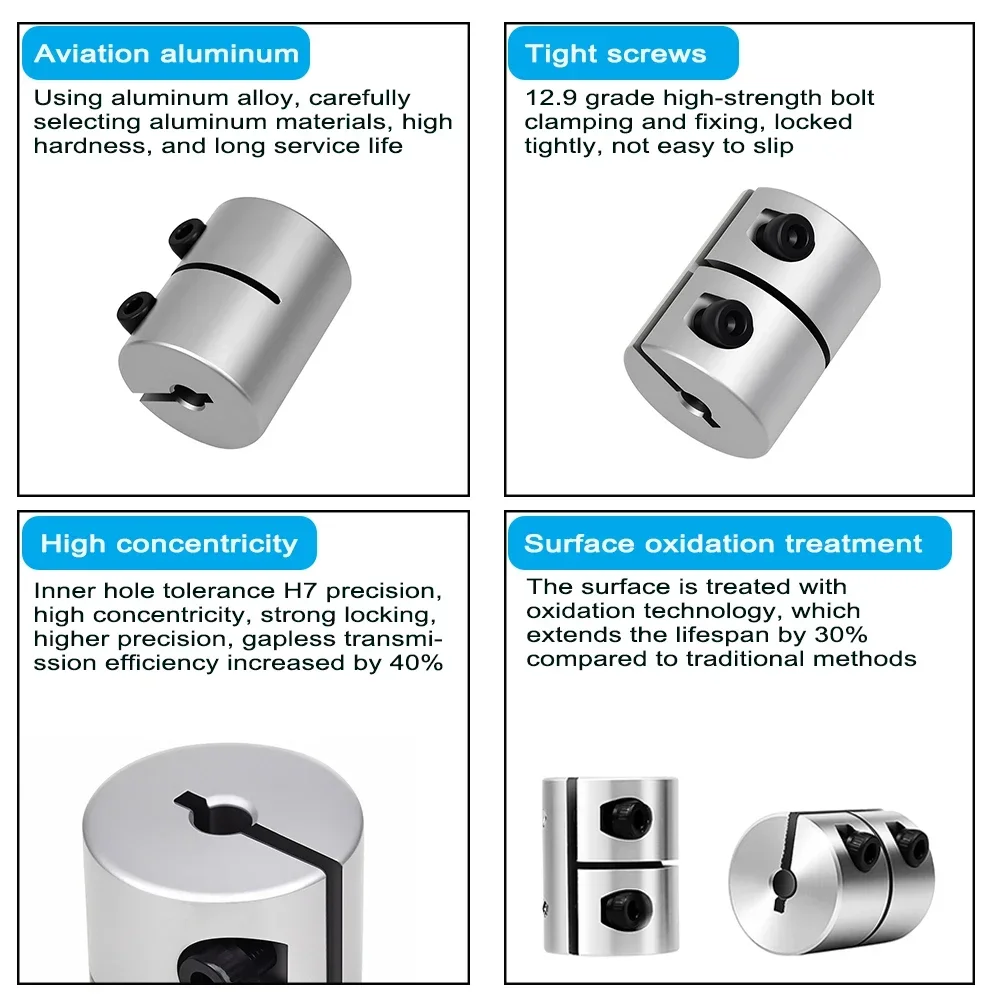 Aviation aluminum

Using aluminum alloy, carefully selecting aluminum materials, high hardness, and long service life

Tight screws

12.9 grade high-strength bolt clamping and fixing, locked tightly, not easy to slip

High concentricity

Inner hole tolerance H7 precision, high concentricity, strong locking, higher precision, gapless transmission efficiency increased by 40%

Surface oxidation treatment

The surface is treated with oxidation technology, which extends the lifespan by 30% compared to traditional methods