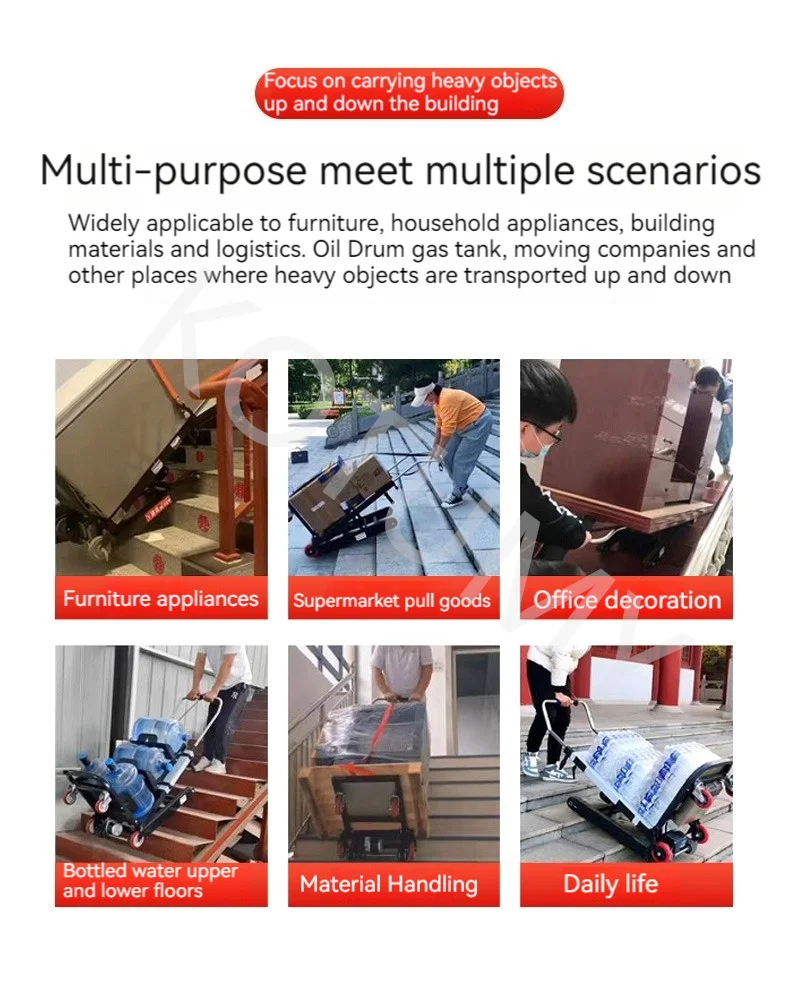 Focus on carrying heavy objects up and down the building

Multi-purpose meet multiple scenarios

Widely applicable to furniture, household appliances, building materials and logistics. Oil Drum gas tank, moving companies and other places where heavy objects are transported up and down

Furniture appliances

Supermarket pull goods

Office decoration

Bottled water upper and lower floors

Material Handling

Daily life