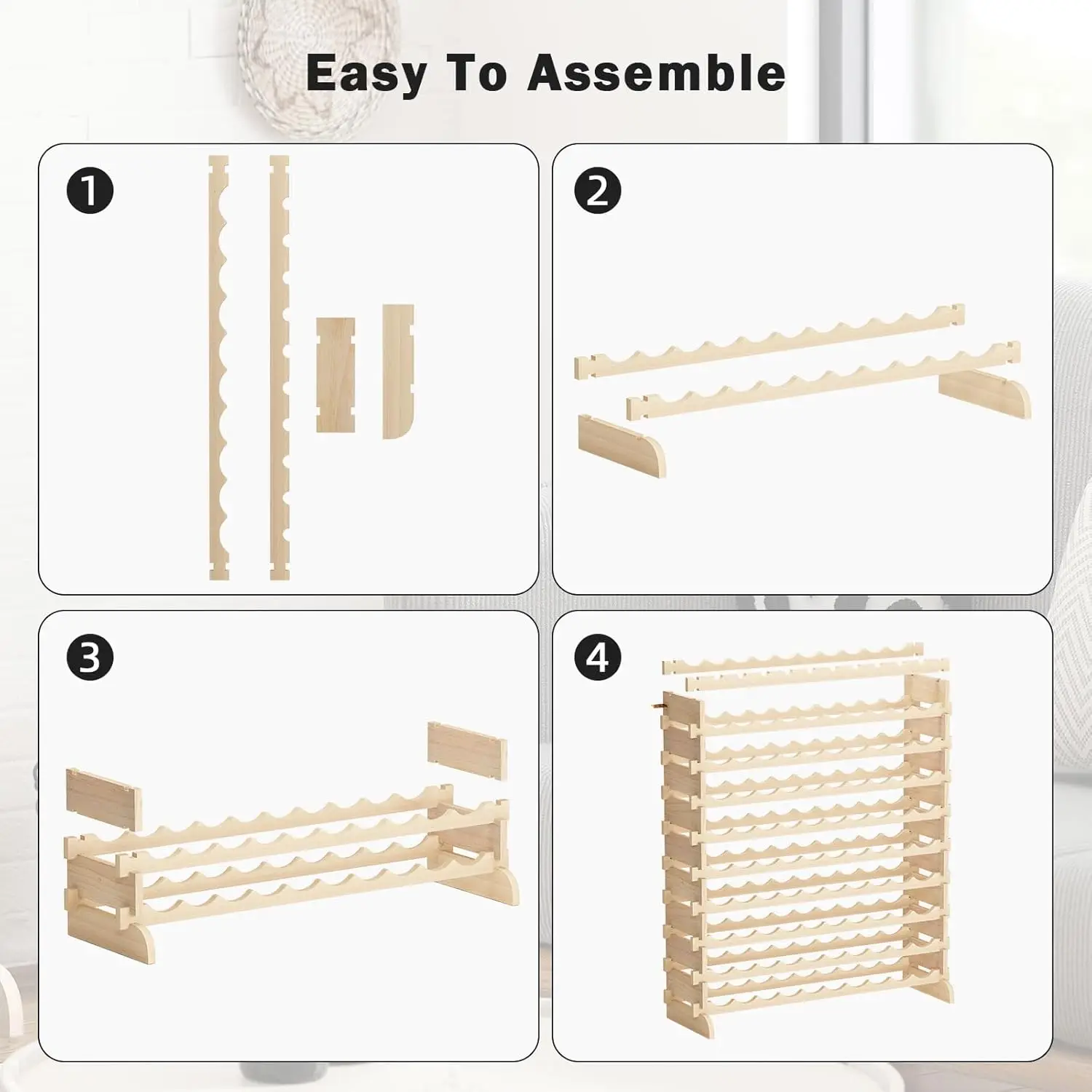 Easy To Assemble

1

2

3

4