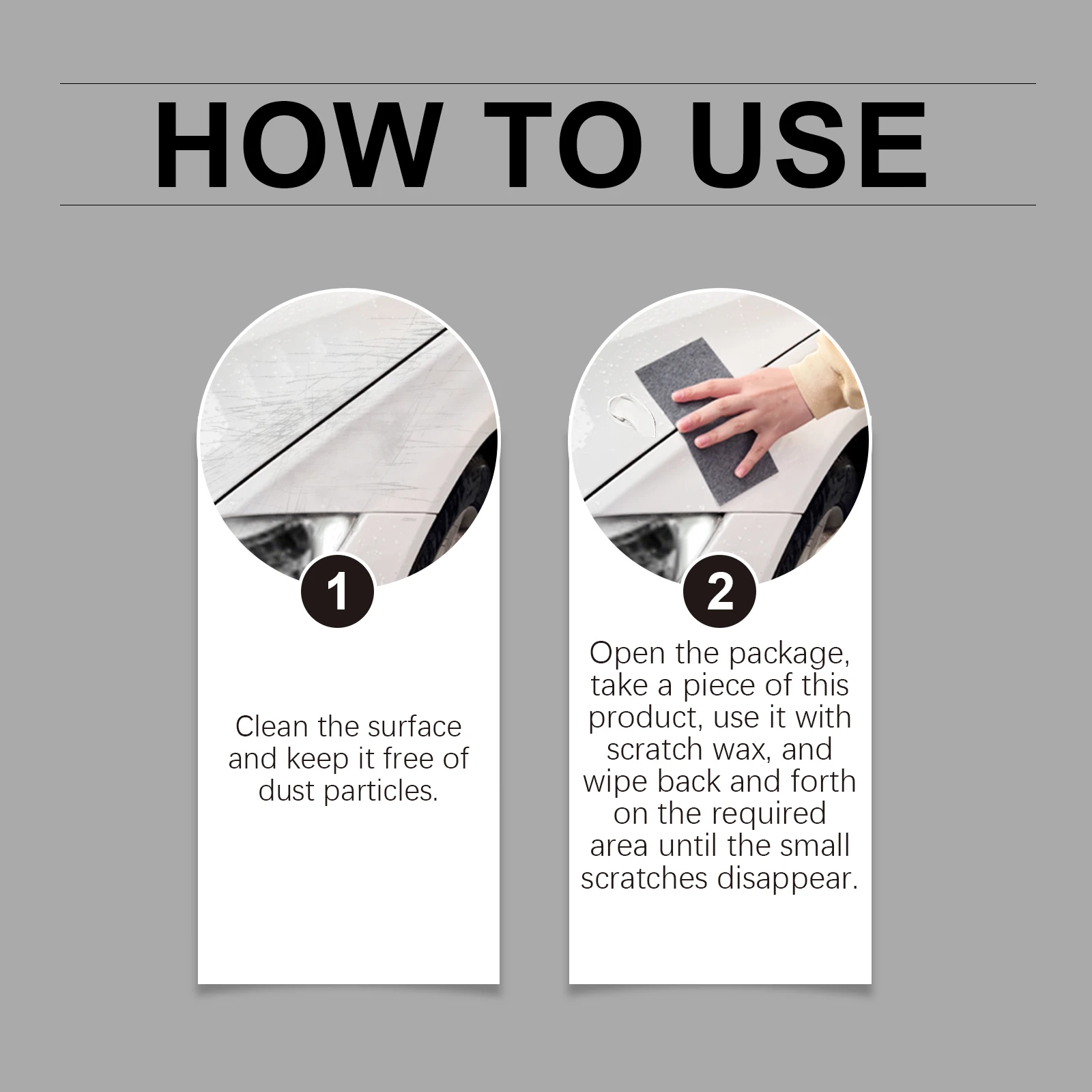 HOW TO USE

1

Clean the surface and keep it free of dust particles.

2

Open the package, take a piece of this product, use it with scratch wax, and wipe back and forth on the required area until the small scratches disappear.