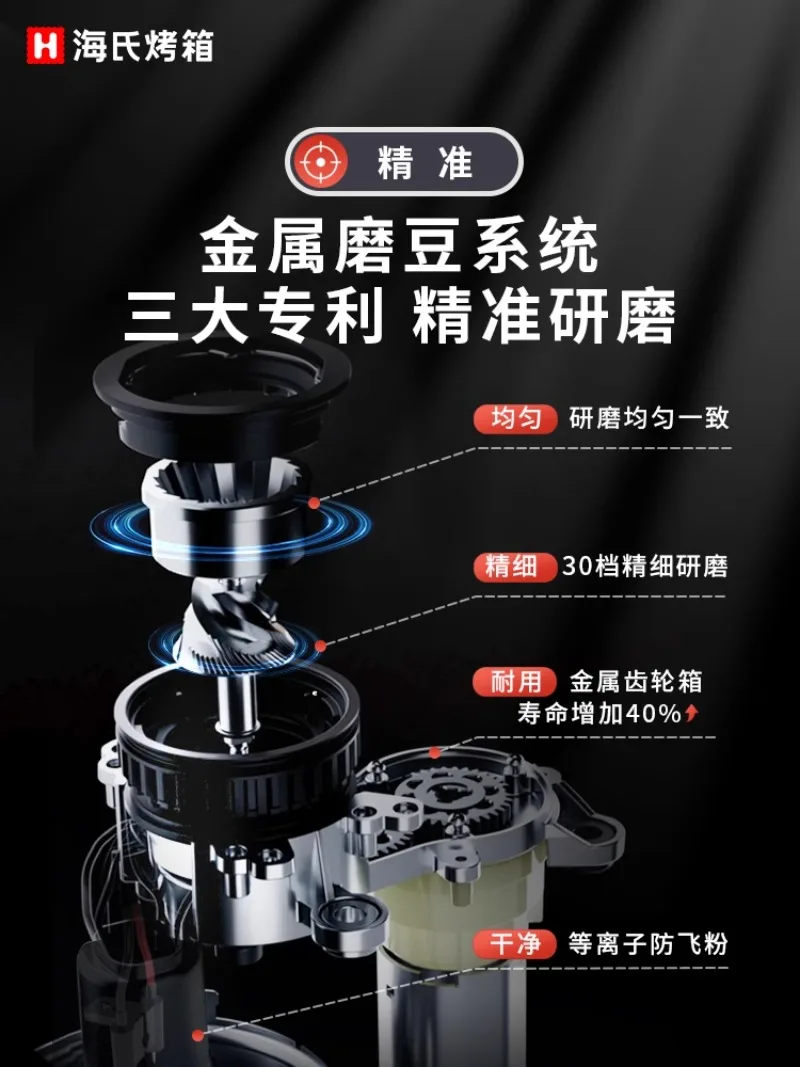 H 海氏烤箱

精 准

金属磨豆系统
三大专利 精准研磨

均匀 研磨均匀一致

精细 30档精细研磨

耐用 金属齿轮箱 寿命增加40%

干净 等离子防飞粉