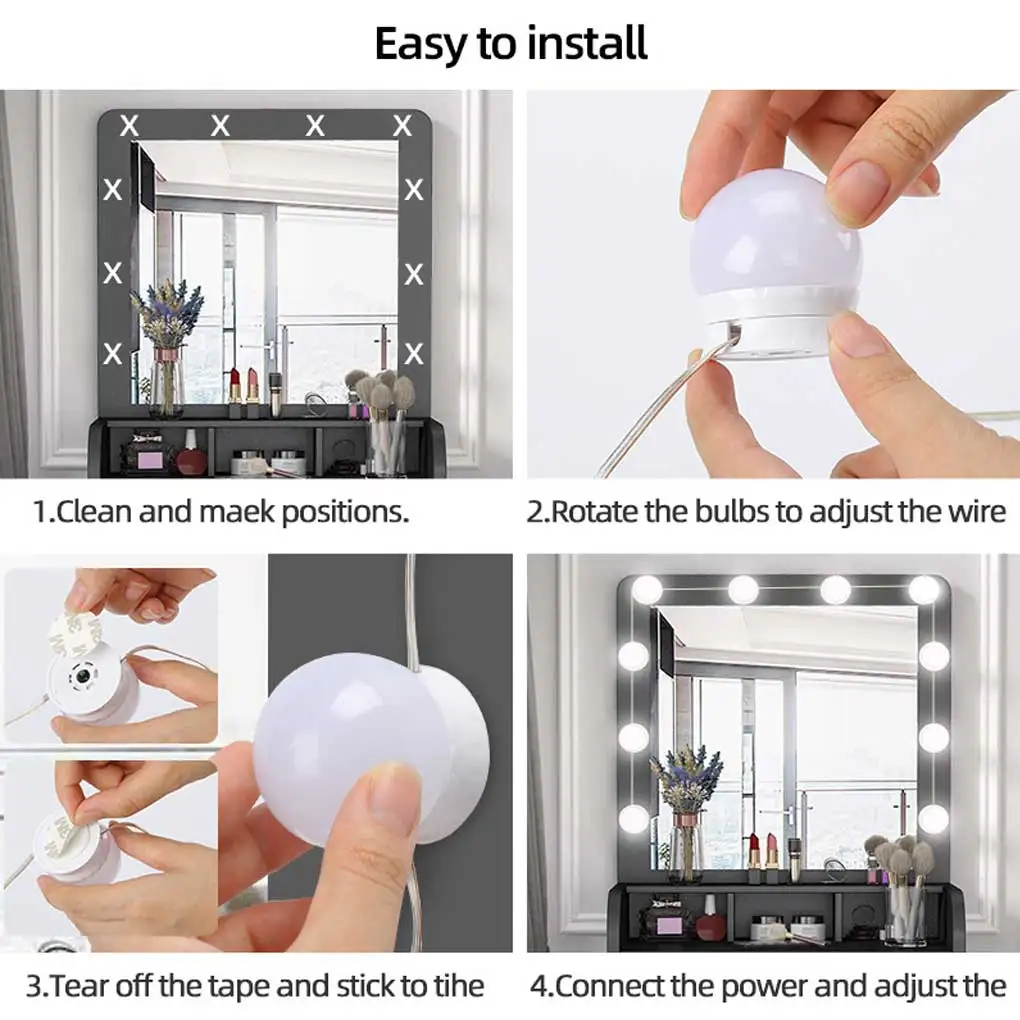 Easy to install

X X X X
X X
X X
X X

1.Clean and maek positions.

2.Rotate the bulbs to adjust the wire

3.Tear off the tape and stick to tihe

4.Connect the power and adjust the