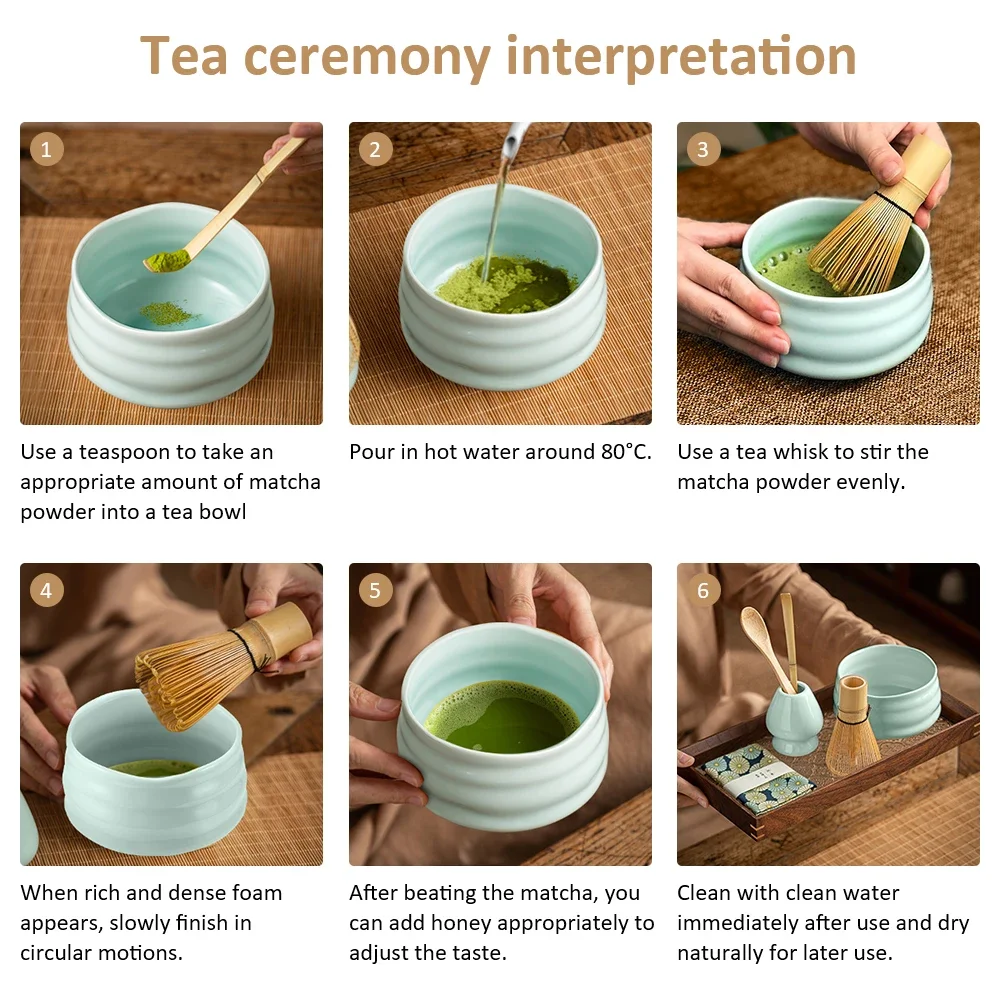 Tea ceremony interpretation

1

Use a teaspoon to take an appropriate amount of matcha powder into a tea bowl

2

Pour in hot water around 80°C.

3

Use a tea whisk to stir the matcha powder evenly.

4

When rich and dense foam appears, slowly finish in circular motions.

5

After beating the matcha, you can add honey appropriately to adjust the taste.

6

Clean with clean water immediately after use and dry naturally for later use.